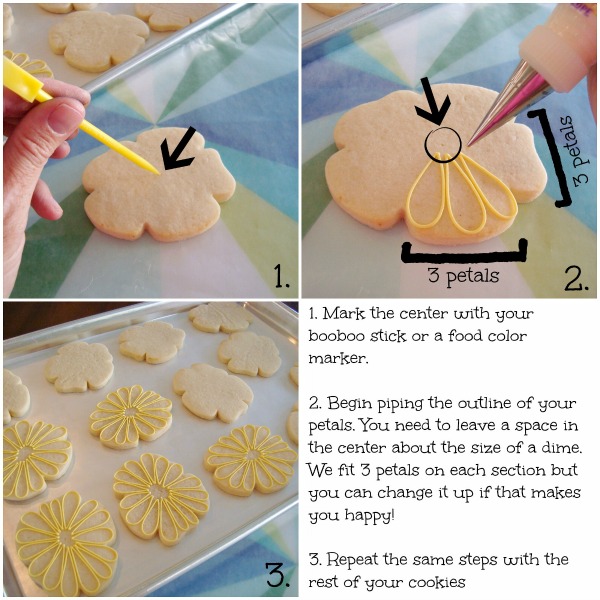 1.

3 petals

3 petals

2.

3.

1. Mark the center with your booboo stick or a food color marker.

2. Begin piping the outline of your petals. You need to leave a space in the center about the size of a dime. We fit 3 petals on each section but you can change it up if that makes you happy!

3. Repeat the same steps with the rest of your cookies