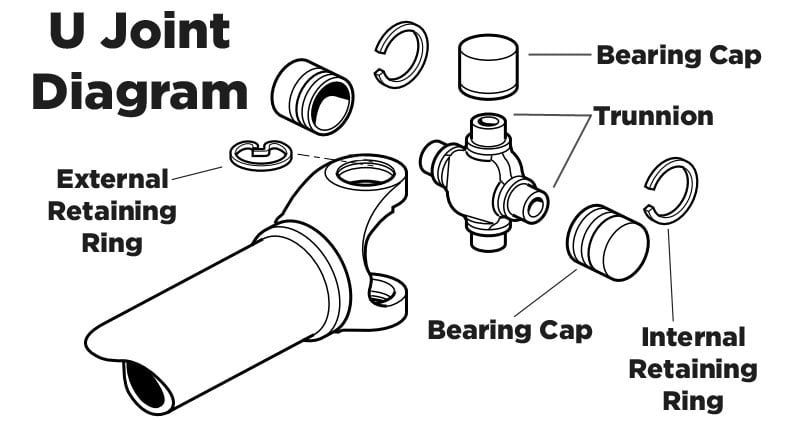 U Joint Diagram

Bearing Cap

Trunnion

External Retaining Ring

Bearing Cap

Internal Retaining Ring