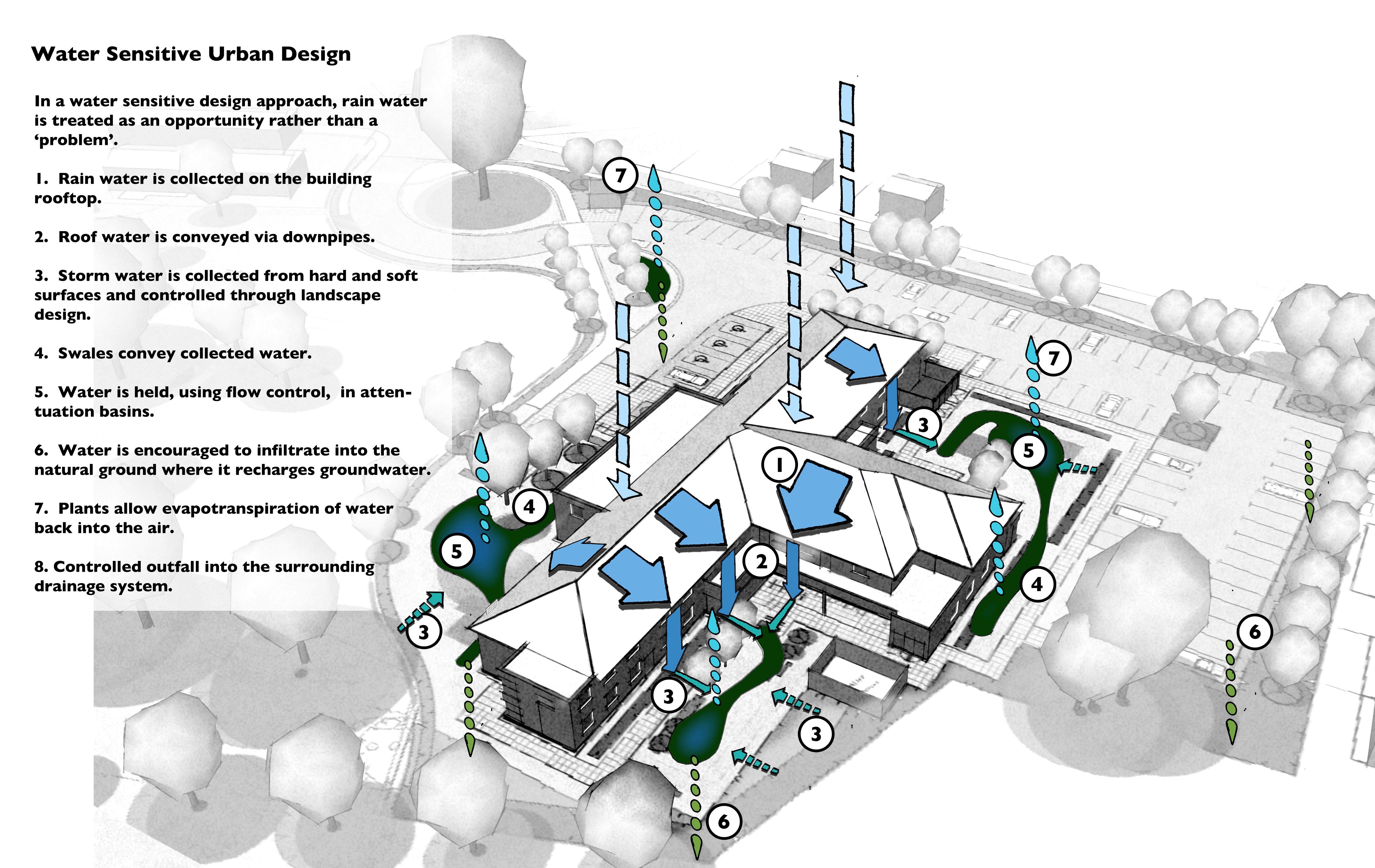 Water Sensitive Urban Design

In a water sensitive design approach, rain water is treated as an opportunity rather than a 'problem'.

1. Rain water is collected on the building rooftop.

2. Roof water is conveyed via downpipes.

3. Storm water is collected from hard and soft surfaces and controlled through landscape design.

4. Swales convey collected water.

5. Water is held, using flow control, in attentuation basins.

6. Water is encouraged to infiltrate into the natural ground where it recharges groundwater.

7. Plants allow evapotranspiration of water back into the air.

8. Controlled outfall into the surrounding drainage system.

7

7

3

5

1

4

5

2

4

3

6

3

3

6