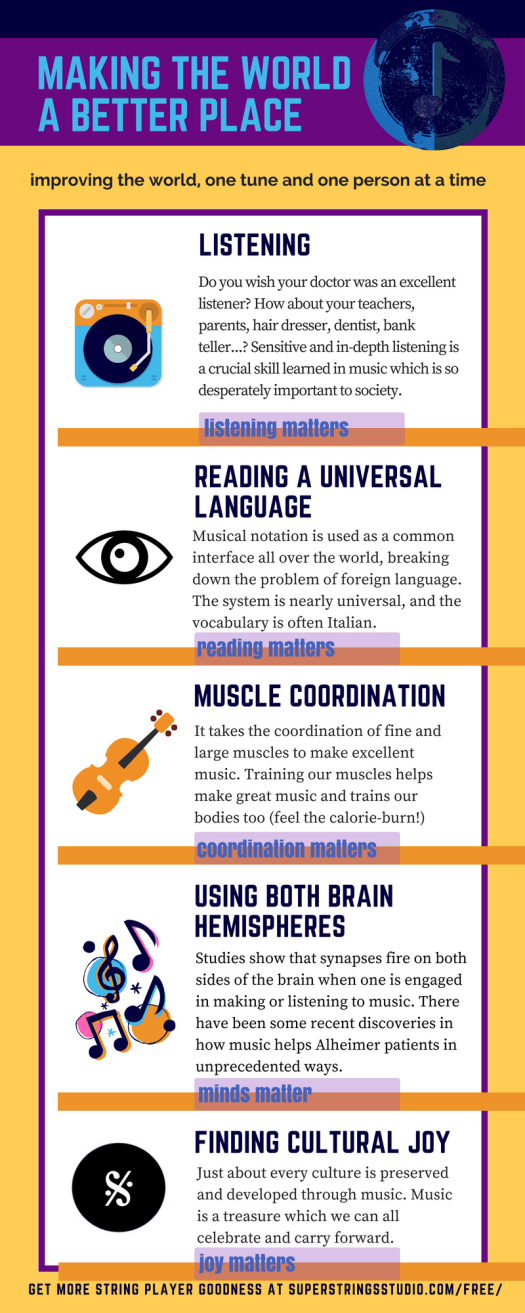 MAKING THE WORLD A BETTER PLACE

improving the world, one tune and one person at a time

LISTENING

Do you wish your doctor was an excellent listener? How about your teachers, parents, hair dresser, dentist, bank teller...? Sensitive and in-depth listening is a crucial skill learned in music which is so desperately important to society.

listening matters

READING A UNIVERSAL LANGUAGE

Musical notation is used as a common interface all over the world, breaking down the problem of foreign language. The system is nearly universal, and the vocabulary is often Italian.

reading matters

MUSCLE COORDINATION

It takes the coordination of fine and large muscles to make excellent music. Training our muscles helps make great music and trains our bodies too (feel the calorie-burn!)

coordination matters

USING BOTH BRAIN HEMISPHERES

Studies show that synapses fire on both sides of the brain when one is engaged in making or listening to music. There have been some recent discoveries in how music helps Alheimer patients in unprecedented ways.

minds matter

FINDING CULTURAL JOY

Just about every culture is preserved and developed through music. Music is a treasure which we can all celebrate and carry forward.

joy matters

GET MORE STRING PLAYER GOODNESS AT SUPERSTRINGSSTUDIO.COM/FREE/