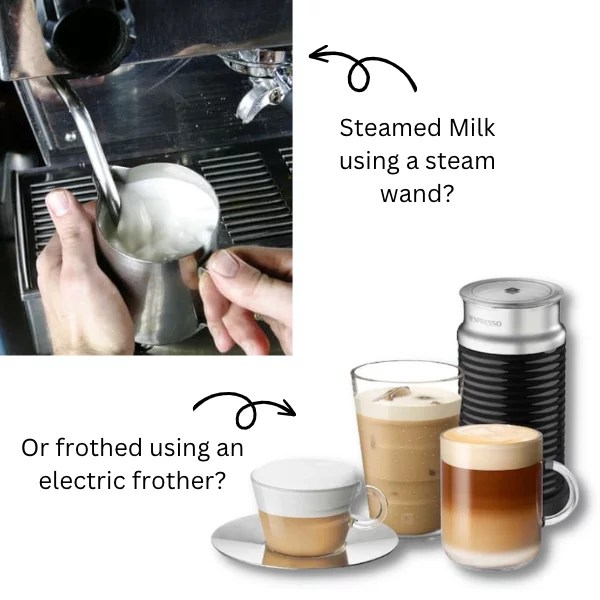 Steamed Milk using a steam wand?

NESPRESSO

Or frothed using an electric frother?