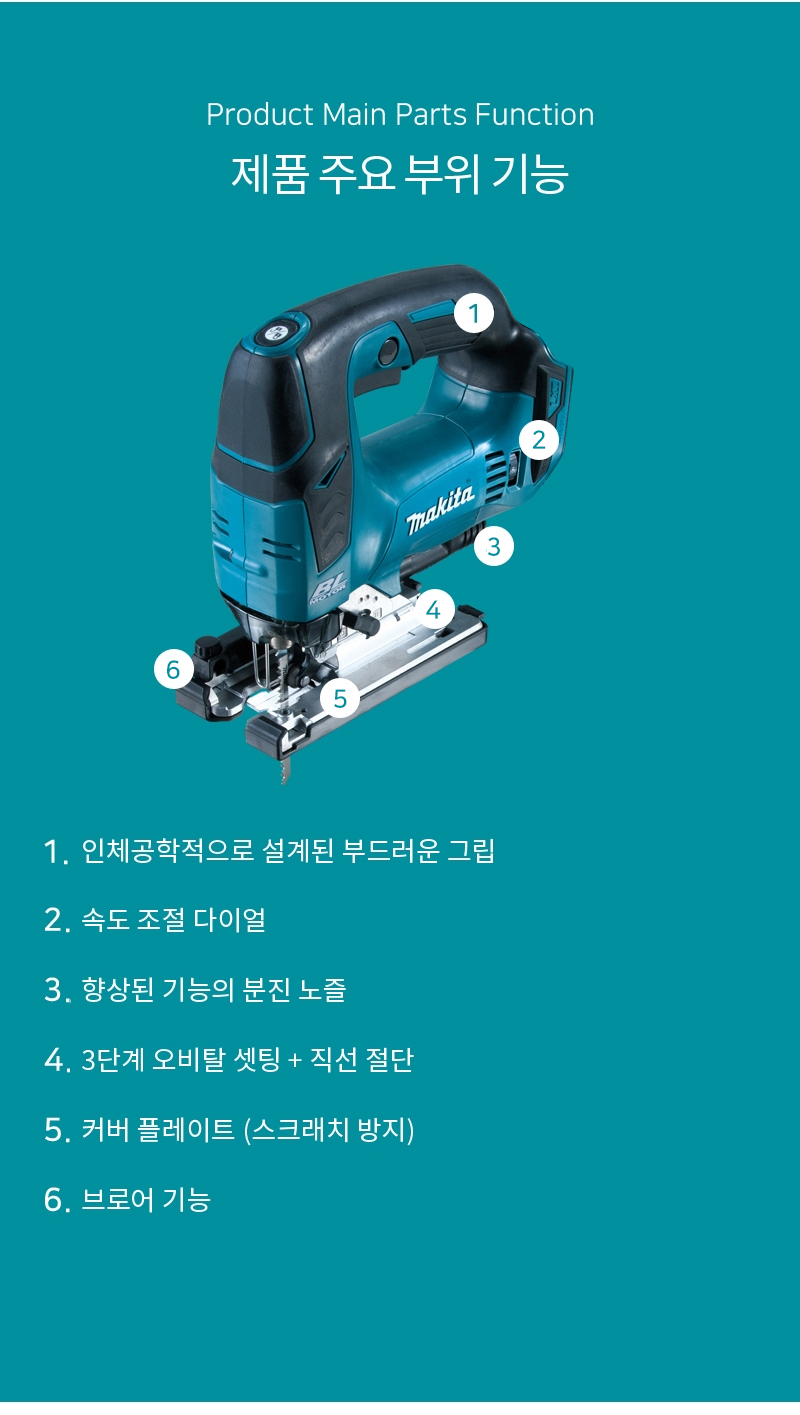 Product Main Parts Function
제품 주요 부위 기능

1
2
makita
3
4
6
5

1. 인체공학적으로 설계된 부드러운 그립

2. 속도 조절 다이얼

3. 향상된 기능의 분진 노즐

4. 3단계 오비탈 셋팅 + 직선 절단

5. 커버 플레이트 (스크래치 방지)

6. 브로어 기능