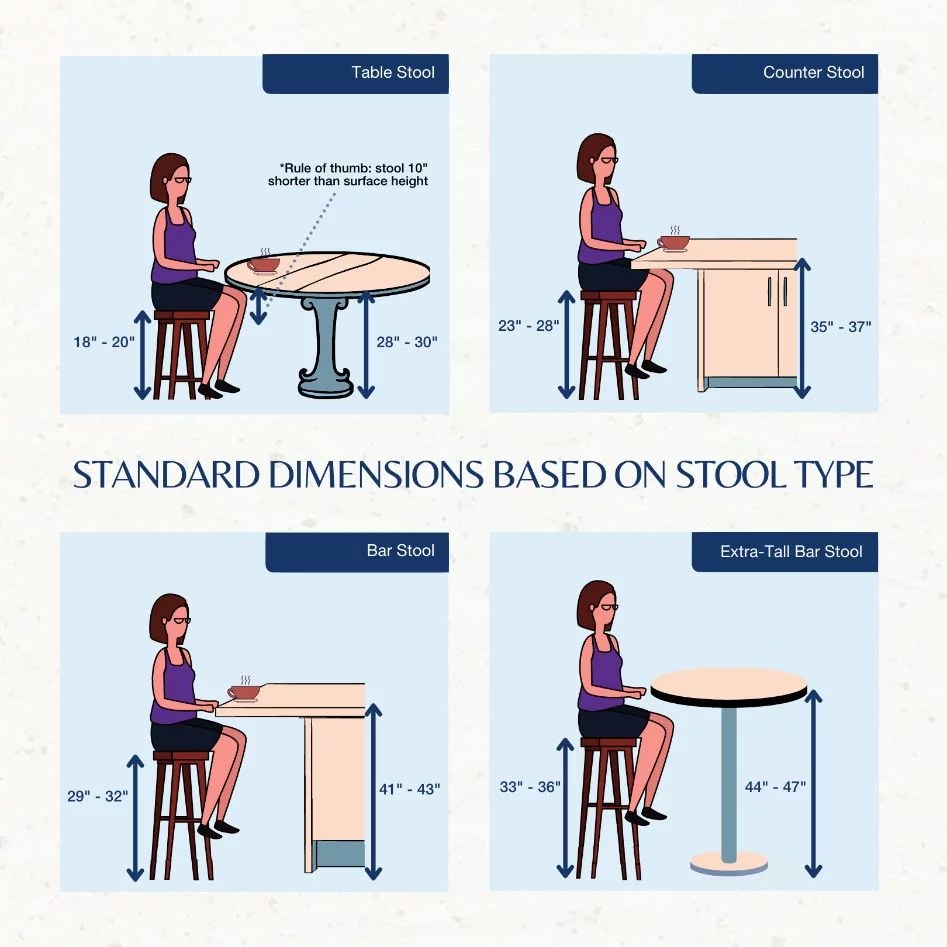 Table Stool

*Rule of thumb: stool 10" shorter than surface height

18" - 20"

28" - 30"

Counter Stool

23" - 28"

35" - 37"

STANDARD DIMENSIONS BASED ON STOOL TYPE

Bar Stool

29" - 32"

41" - 43"

Extra-Tall Bar Stool

33" - 36"

44" - 47"