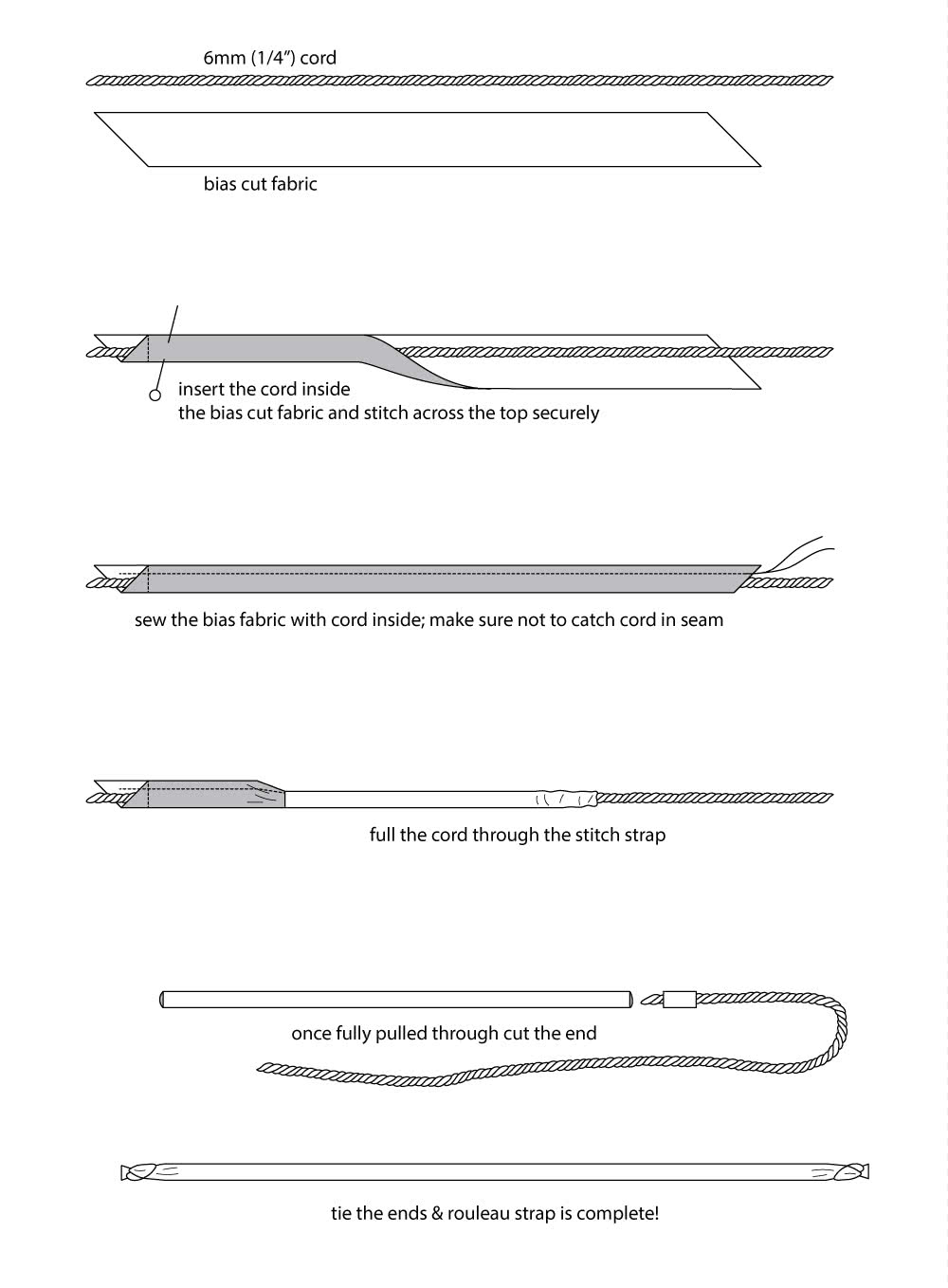 6mm (1/4") cord

bias cut fabric

insert the cord inside
the bias cut fabric and stitch across the top securely

sew the bias fabric with cord inside; make sure not to catch cord in seam

full the cord through the stitch strap

once fully pulled through cut the end

tie the ends & rouleau strap is complete!