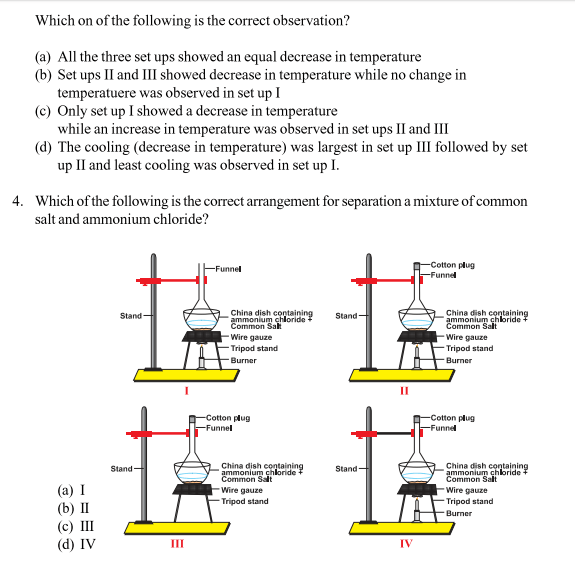 Which on of the following is the correct observation?

(a) All the three set ups showed an equal decrease in temperature
(b) Set ups II and III showed decrease in temperature while no change in temperatuere was observed in set up I
(c) Only set up I showed a decrease in temperature while an increase in temperature was observed in set ups II and III
(d) The cooling (decrease in temperature) was largest in set up III followed by set up II and least cooling was observed in set up I.

4. Which of the following is the correct arrangement for separation a mixture of common salt and ammonium chloride?

Funnel
Stand
China dish containing ammonium chloride + Common Salt
Wire gauze
Tripod stand
Burner
I

Cotton plug
Funnel
Stand
China dish containing ammonium chloride + Common Salt
Wire gauze
Tripod stand
Burner
II

Cotton plug
Funnel
Stand
China dish containing ammonium chloride + Common Salt
Wire gauze
Tripod stand
III

Cotton plug
Funnel
Stand
China dish containing ammonium chloride + Common Salt
Wire gauze
Tripod stand
Burner
IV

(a) I
(b) II
(c) III
(d) IV