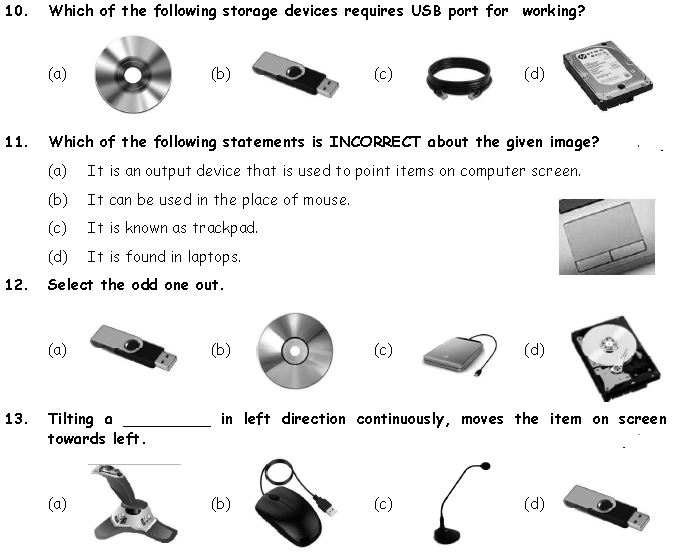 10. Which of the following storage devices requires USB port for working?

(a) (b) (c) (d)

11. Which of the following statements is INCORRECT about the given image?

(a) It is an output device that is used to point items on computer screen.

(b) It can be used in the place of mouse.

(c) It is known as trackpad.

(d) It is found in laptops.

12. Select the odd one out.

(a) (b) (c) (d)

13. Tilting a __________ in left direction continuously, moves the item on screen towards left.

(a) (b) (c) (d)