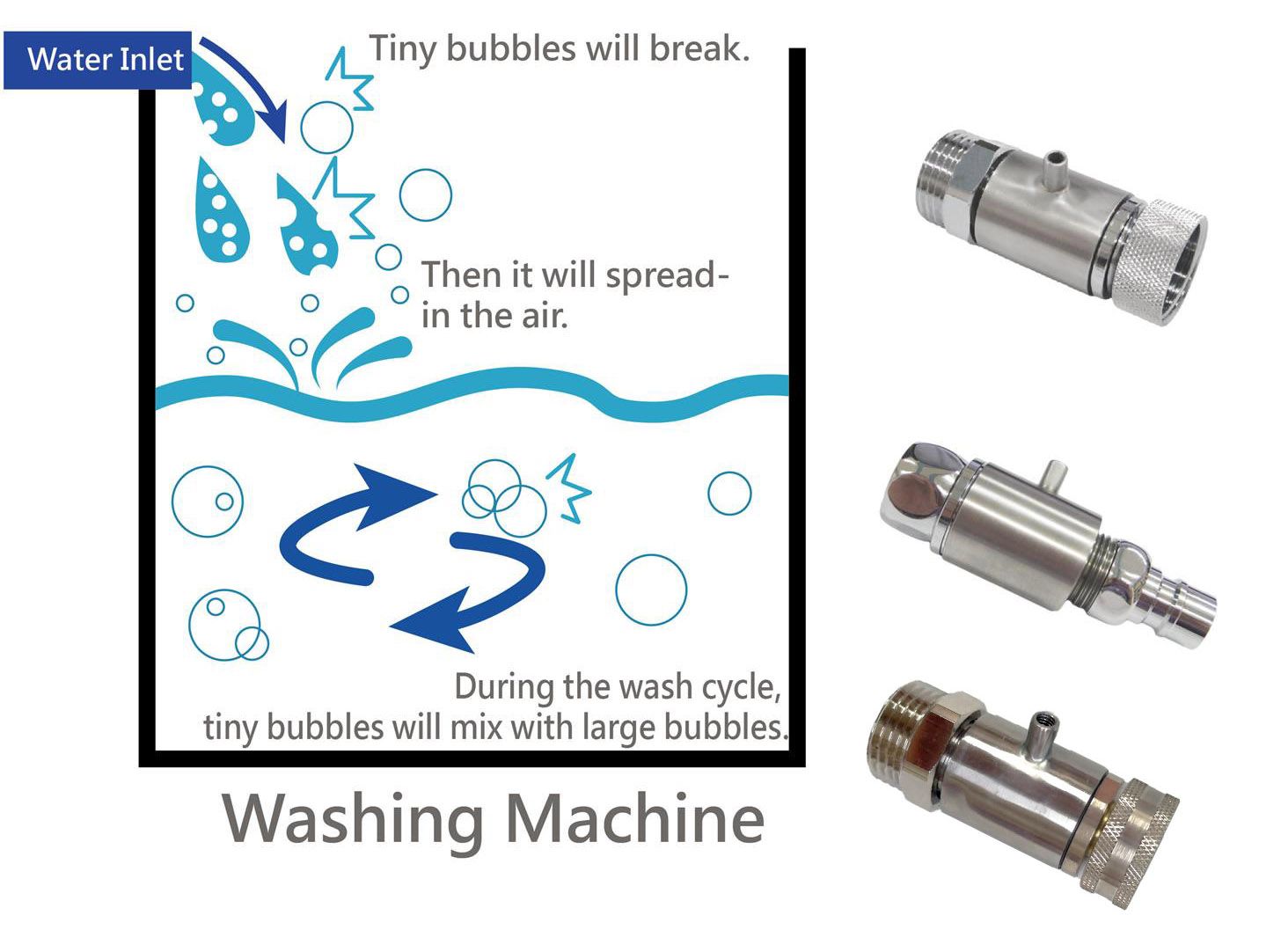 Water Inlet

Tiny bubbles will break.

Then it will spread-in the air.

During the wash cycle, tiny bubbles will mix with large bubbles.

Washing Machine