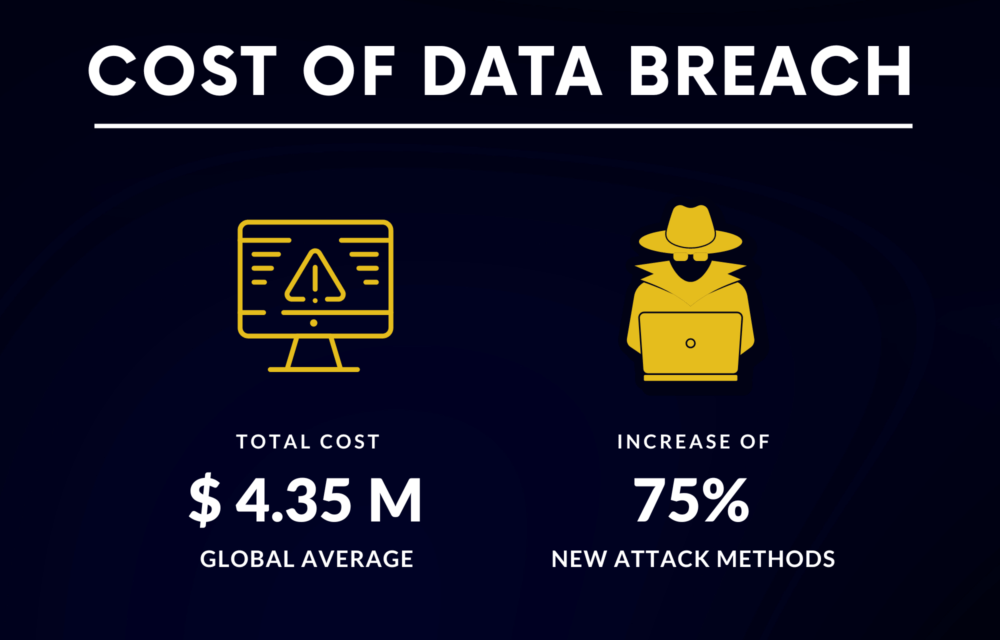 COST OF DATA BREACH

TOTAL COST
$ 4.35 M
GLOBAL AVERAGE

INCREASE OF
75%
NEW ATTACK METHODS