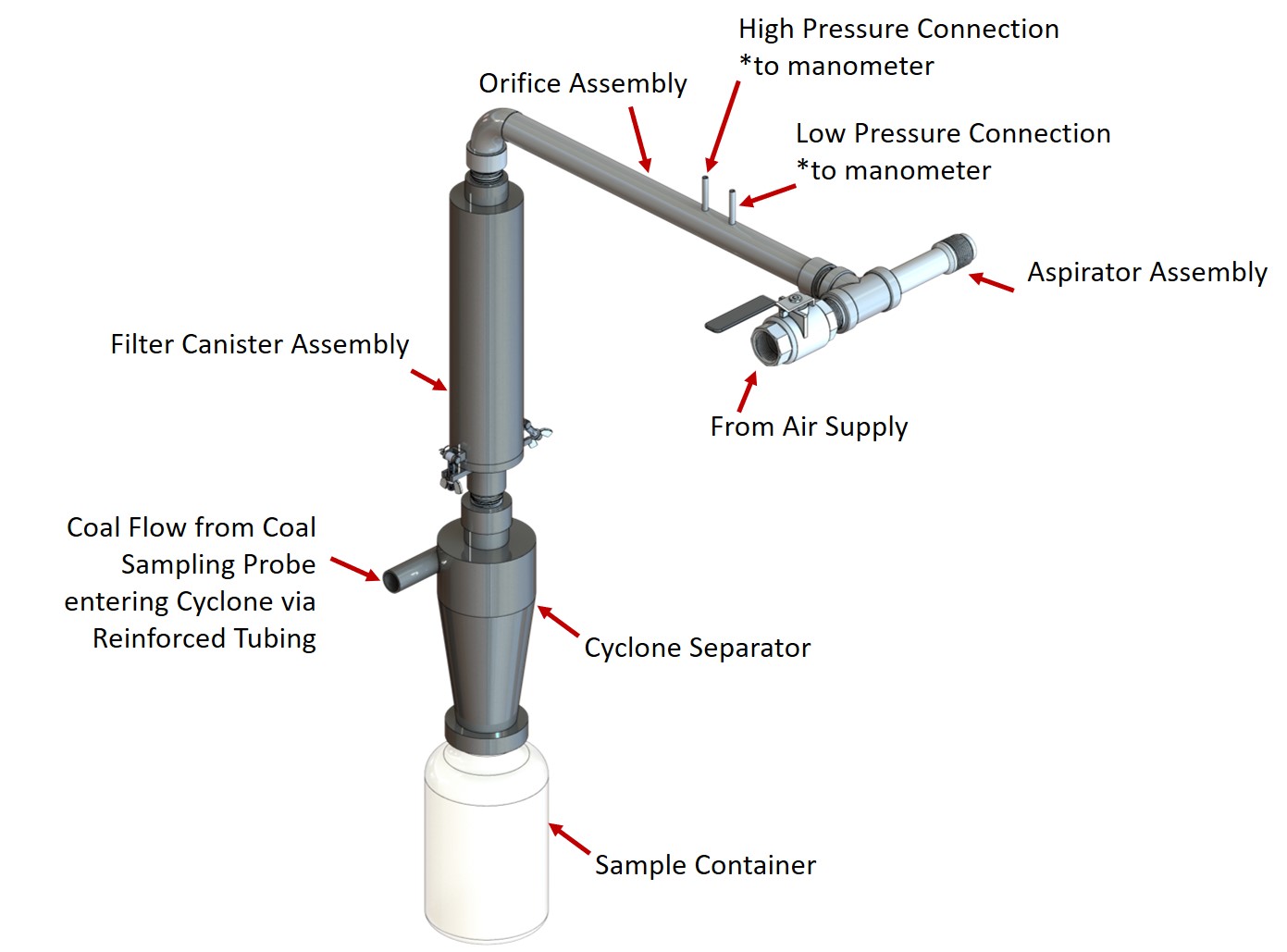 High Pressure Connection
*to manometer

Orifice Assembly

Low Pressure Connection
*to manometer

Aspirator Assembly

Filter Canister Assembly

From Air Supply

Coal Flow from Coal Sampling Probe entering Cyclone via Reinforced Tubing

Cyclone Separator

Sample Container