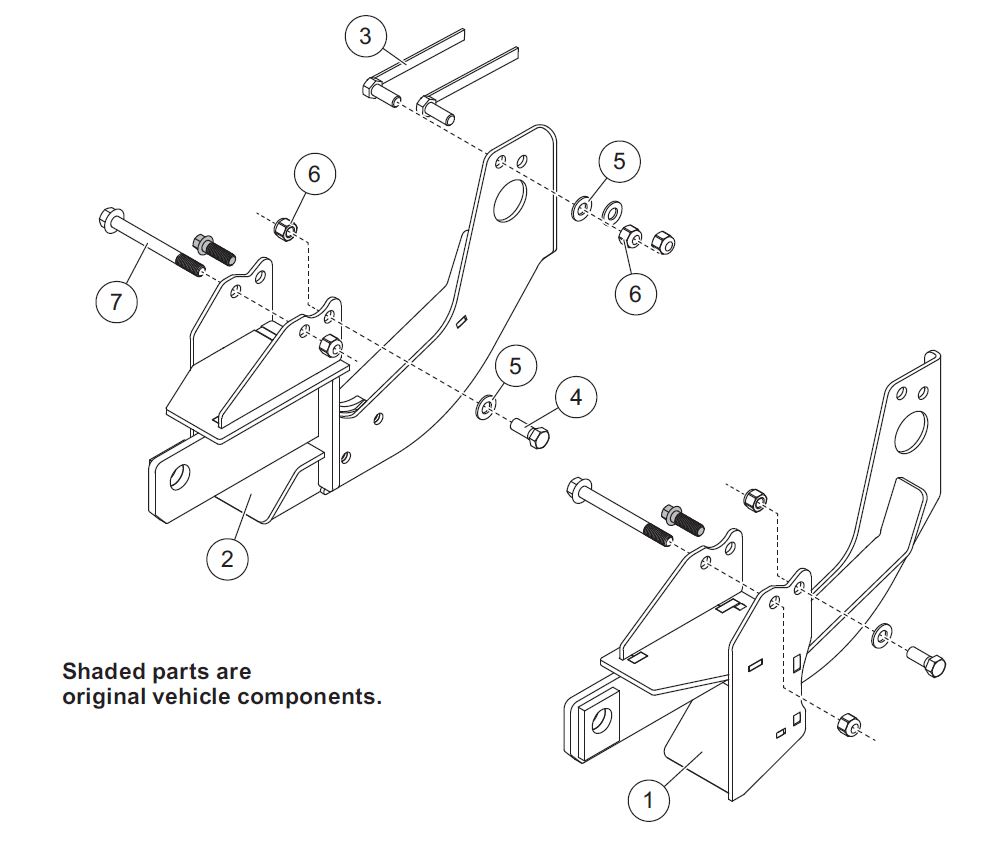 3

6

5

7

6

5

4

2

Shaded parts are original vehicle components.

1