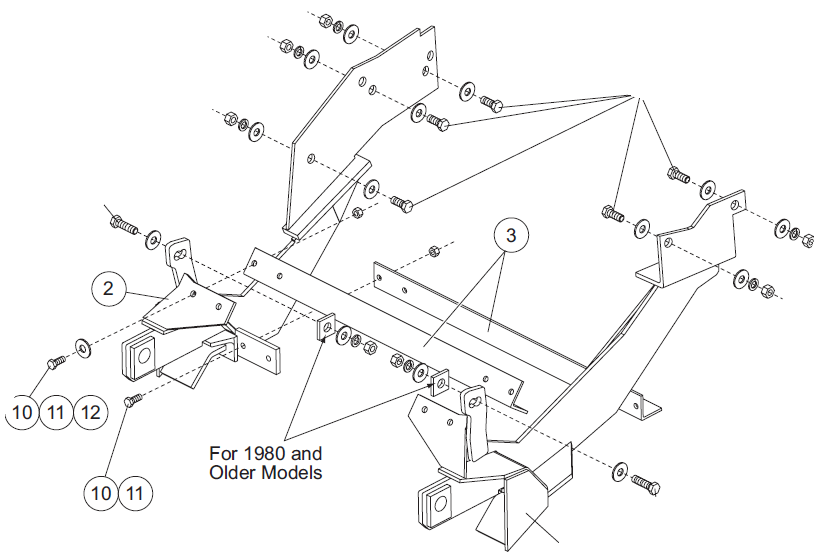 3

2

10 11 12

For 1980 and Older Models

10 11