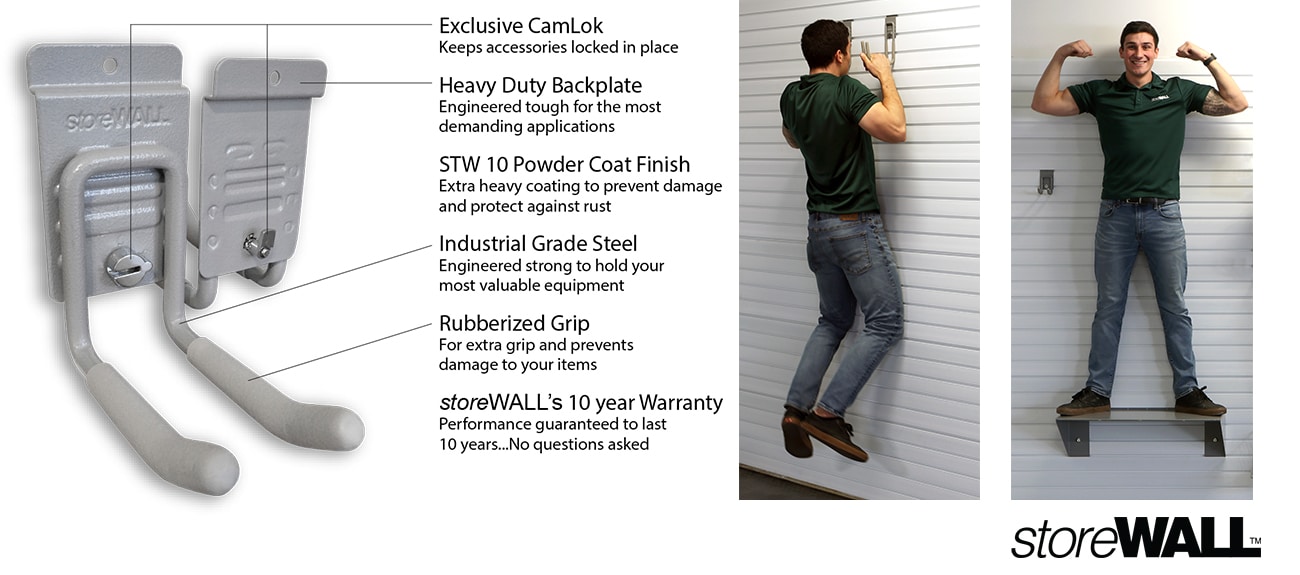 storeWALL

Exclusive CamLok
Keeps accessories locked in place

Heavy Duty Backplate
Engineered tough for the most demanding applications

STW 10 Powder Coat Finish
Extra heavy coating to prevent damage and protect against rust

Industrial Grade Steel
Engineered strong to hold your most valuable equipment

Rubberized Grip
For extra grip and prevents damage to your items

storeWALL's 10 year Warranty
Performance guaranteed to last 10 years...No questions asked

storeWALL™