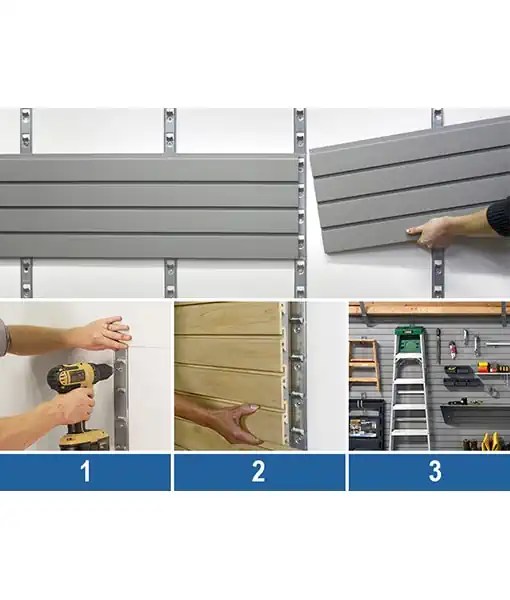 1

2

3