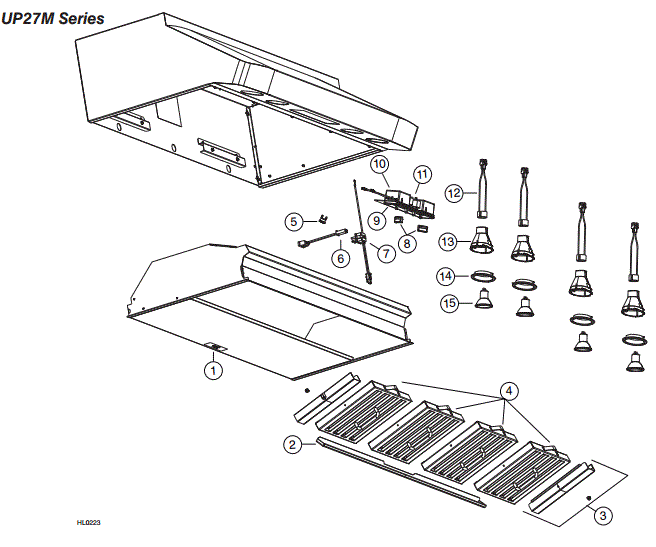 UP27M Series

10
11
12
5
9
8
13
6
7
14
15
1
4
2
3
HL0223