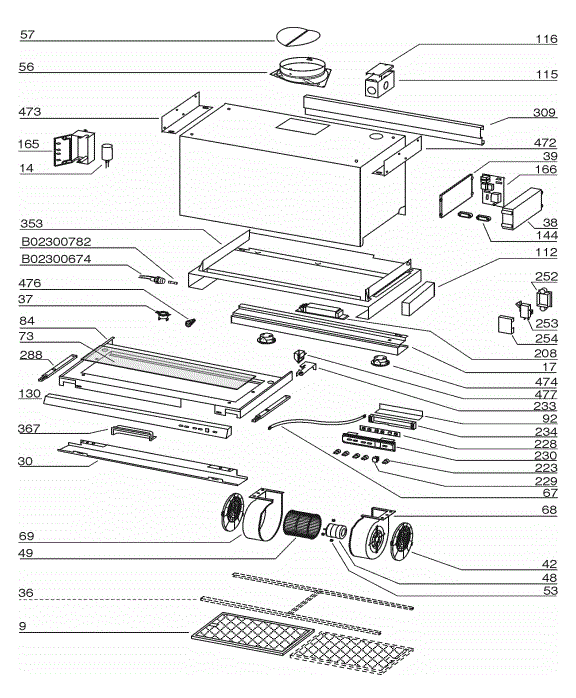 57
56
473
165
14
353
B02300782
B02300674
476
37
84
73
288
130
367
30
69
49
36
9
116
115
309
472
39
166
38
144
112
252
253
254
208
17
474
477
233
92
234
228
230
223
229
67
68
42
48
53