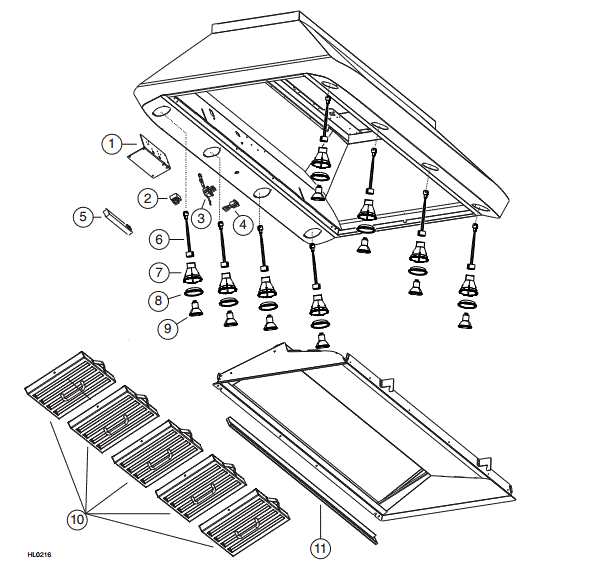 1
2
3
4
5
6
7
8
9
10
11
HL0216