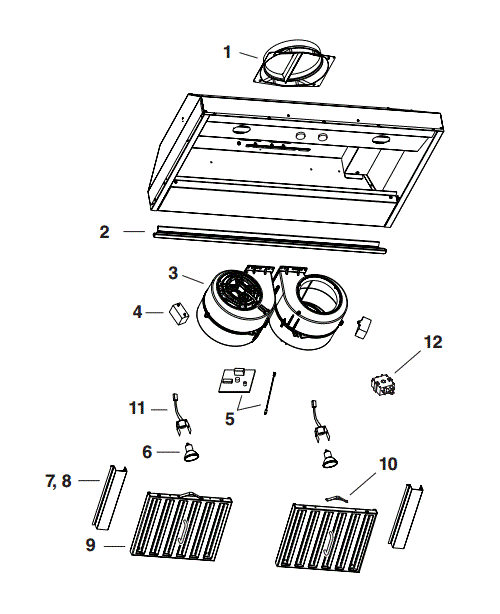 1
2
3
4
12
11
5
6
10
7, 8
9