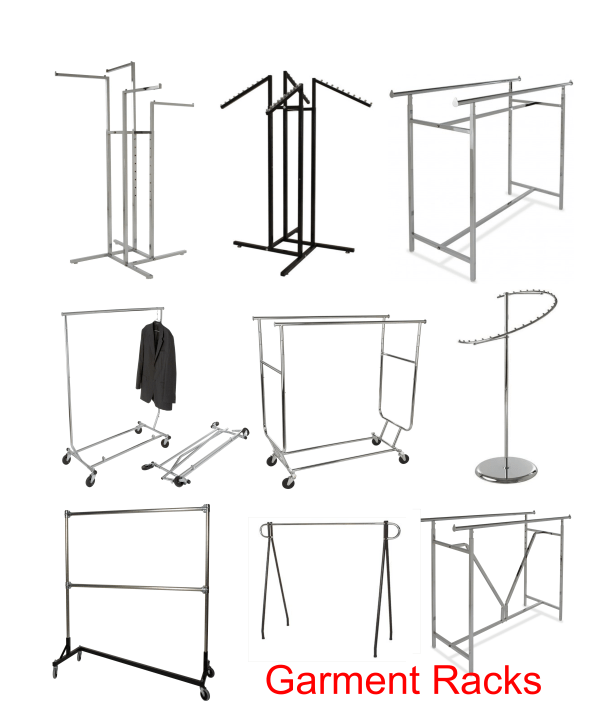 Garment Racks