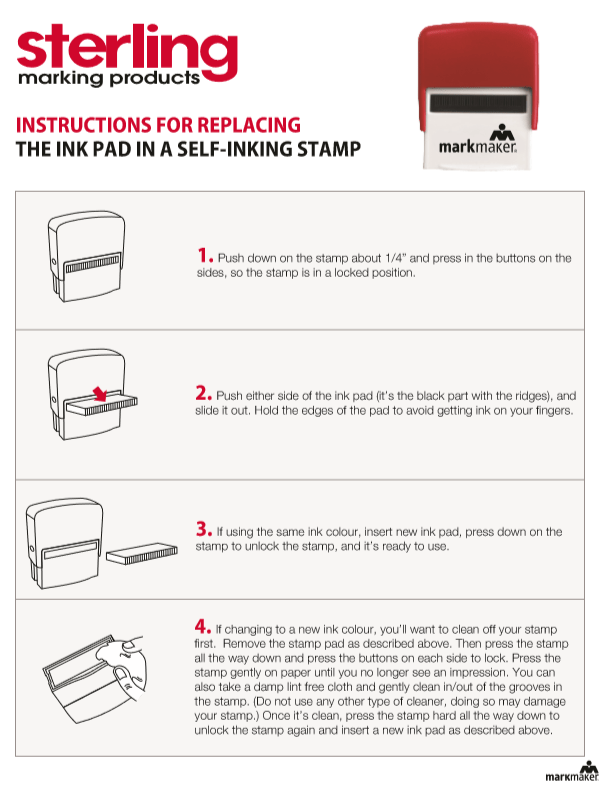 sterling
marking products

markmaker

INSTRUCTIONS FOR REPLACING
THE INK PAD IN A SELF-INKING STAMP

1. Push down on the stamp about 1/4" and press in the buttons on the sides, so the stamp is in a locked position.

2. Push either side of the ink pad (it's the black part with the ridges), and slide it out. Hold the edges of the pad to avoid getting ink on your fingers.

3. If using the same ink colour, insert new ink pad, press down on the stamp to unlock the stamp, and it's ready to use.

4. If changing to a new ink colour, you'll want to clean off your stamp first. Remove the stamp pad as described above. Then press the stamp all the way down and press the buttons on each side to lock. Press the stamp gently on paper until you no longer see an impression. You can also take a damp lint free cloth and gently clean in/out of the grooves in the stamp. (Do not use any other type of cleaner, doing so may damage your stamp.) Once it's clean, press the stamp hard all the way down to unlock the stamp again and insert a new ink pad as described above.

markmaker