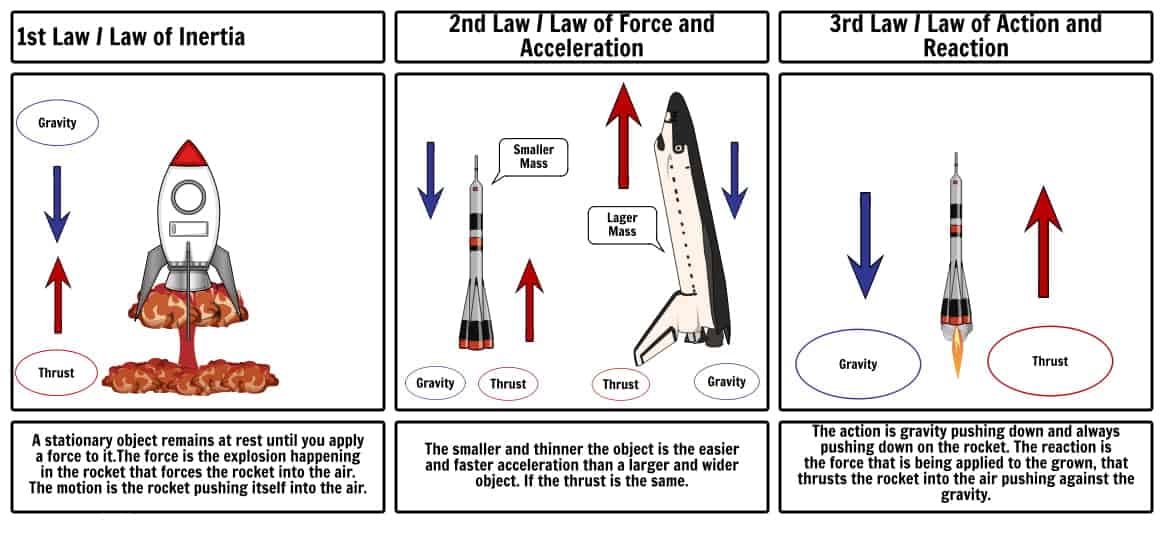 1st Law / Law of Inertia

Gravity

Thrust

A stationary object remains at rest until you apply a force to it.The force is the explosion happening in the rocket that forces the rocket into the air. The motion is the rocket pushing itself into the air.

2nd Law / Law of Force and Acceleration

Smaller Mass

Lager Mass

Gravity

Thrust

Thrust

Gravity

The smaller and thinner the object is the easier and faster acceleration than a larger and wider object. If the thrust is the same.

3rd Law / Law of Action and Reaction

Gravity

Thrust

The action is gravity pushing down and always pushing down on the rocket. The reaction is the force that is being applied to the grown, that thrusts the rocket into the air pushing against the gravity.