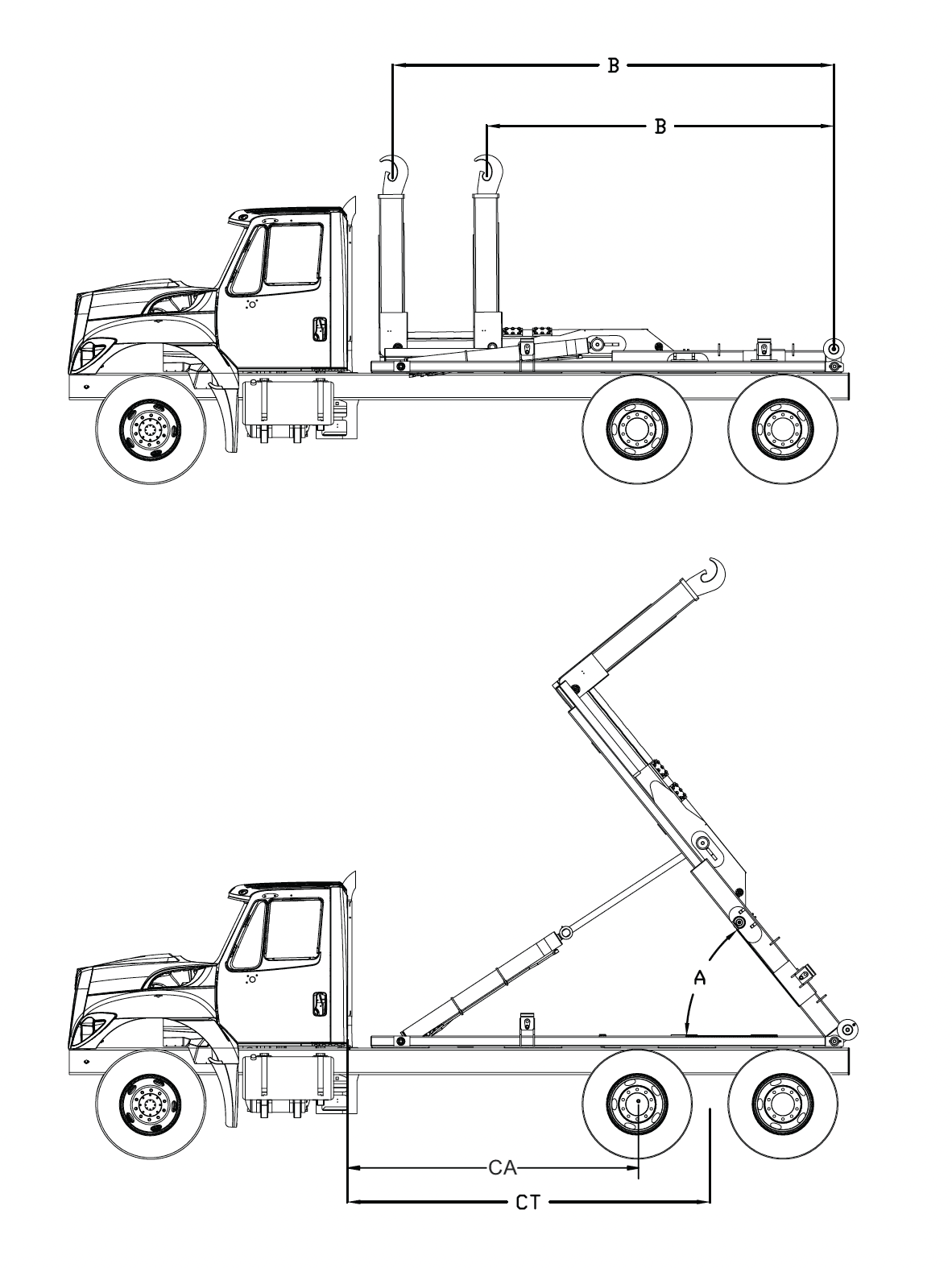 B
B
A
CA
CT