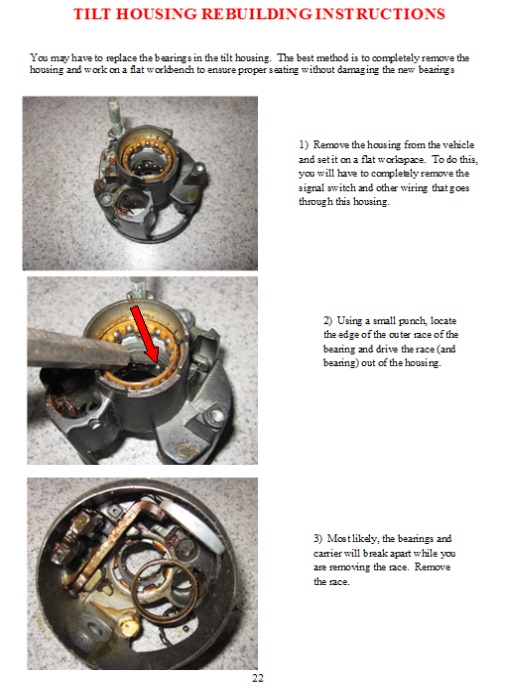 TILT HOUSING REBUILDING INSTRUCTIONS

You may have to replace the bearings in the tilt housing. The best method is to completely remove the housing and work on a flat workbench to ensure proper seating without damaging the new bearings

1) Remove the housing from the vehicle and set it on a flat workspace. To do this, you will have to completely remove the signal switch and other wiring that goes through this housing.

2) Using a small punch, locate the edge of the outer race of the bearing and drive the race (and bearing) out of the housing.

3) Most likely, the bearings and carrier will break apart while you are removing the race. Remove the race.

22