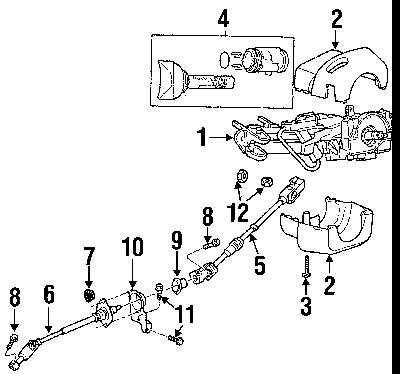 4
2
1
12
8
9
10
7
5
2
3
8
6
11