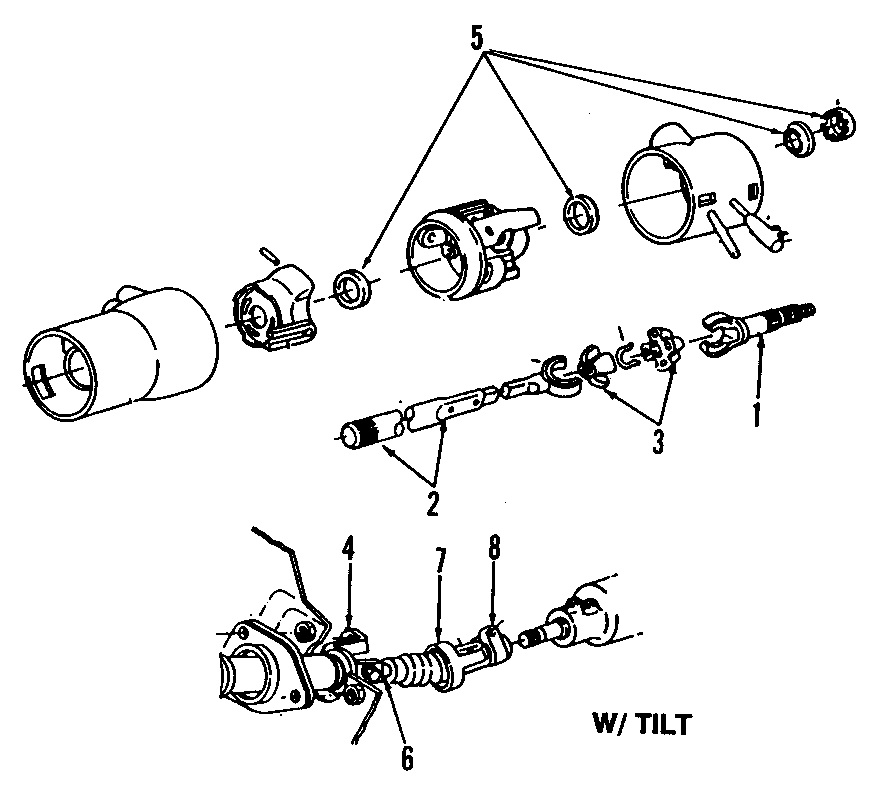 5

1

3

2

4

7

8

6

W/ TILT