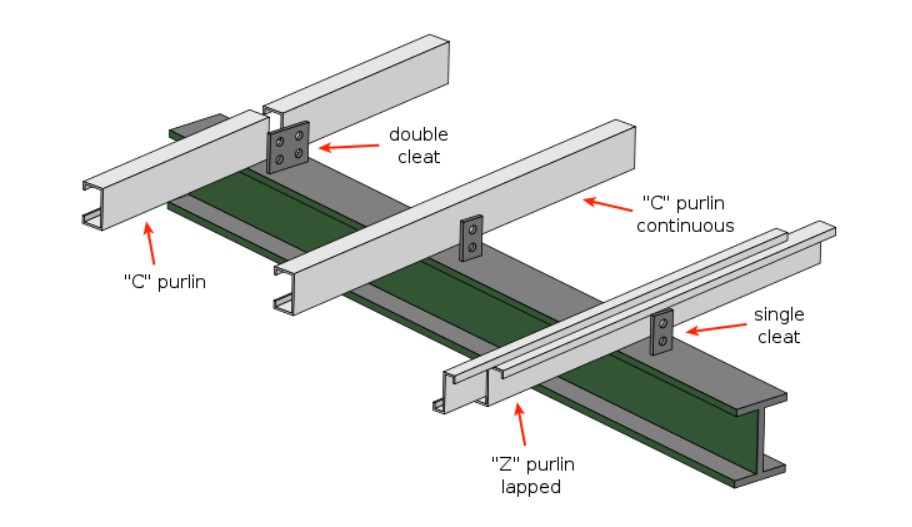 double cleat

"C" purlin continuous

"C" purlin

single cleat

"Z" purlin lapped