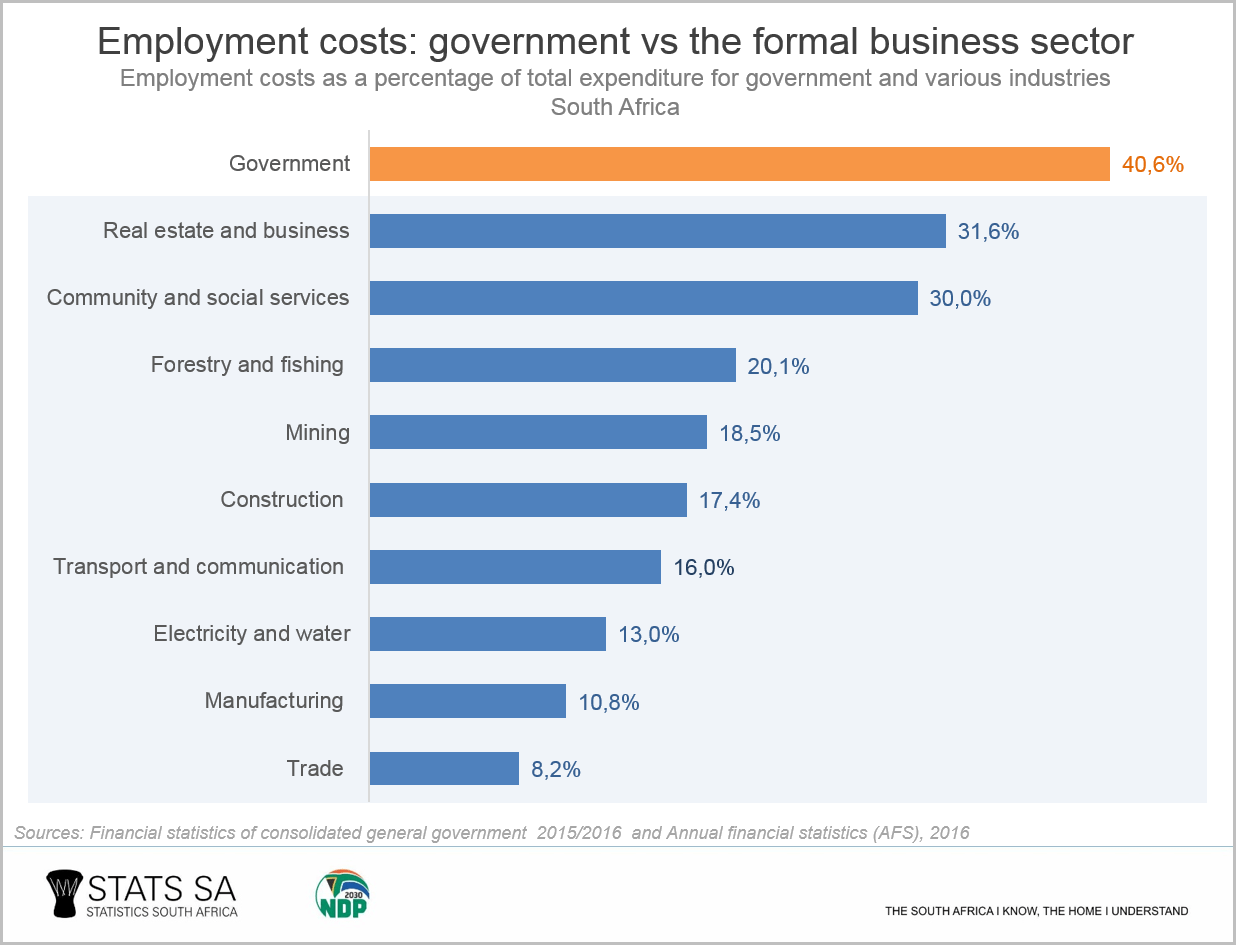 Employment costs: government vs the formal business sector
Employment costs as a percentage of total expenditure for government and various industries
South Africa

Government 40,6%
Real estate and business 31,6%
Community and social services 30,0%
Forestry and fishing 20,1%
Mining 18,5%
Construction 17,4%
Transport and communication 16,0%
Electricity and water 13,0%
Manufacturing 10,8%
Trade 8,2%

Sources: Financial statistics of consolidated general government 2015/2016 and Annual financial statistics (AFS), 2016

STATS SA
STATISTICS SOUTH AFRICA

2030
NDP

THE SOUTH AFRICA I KNOW, THE HOME I UNDERSTAND