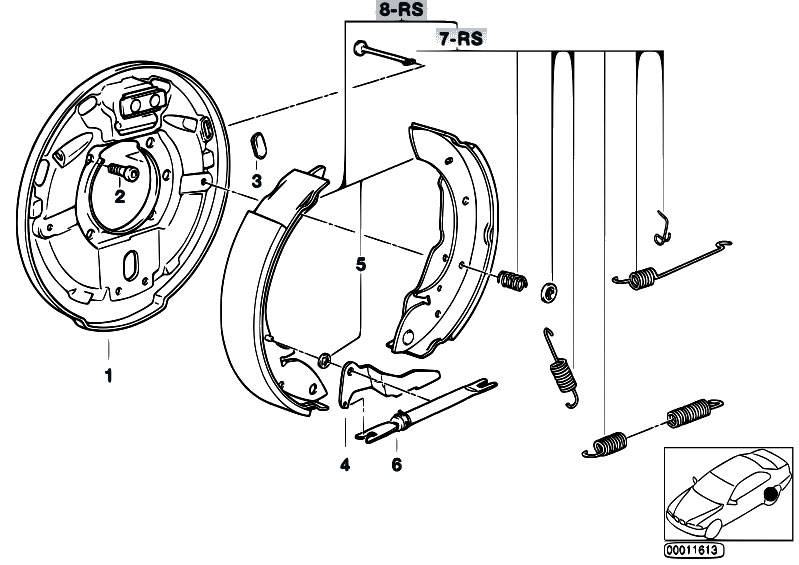 8-RS
7-RS
2
3
5
1
4
6
00011613