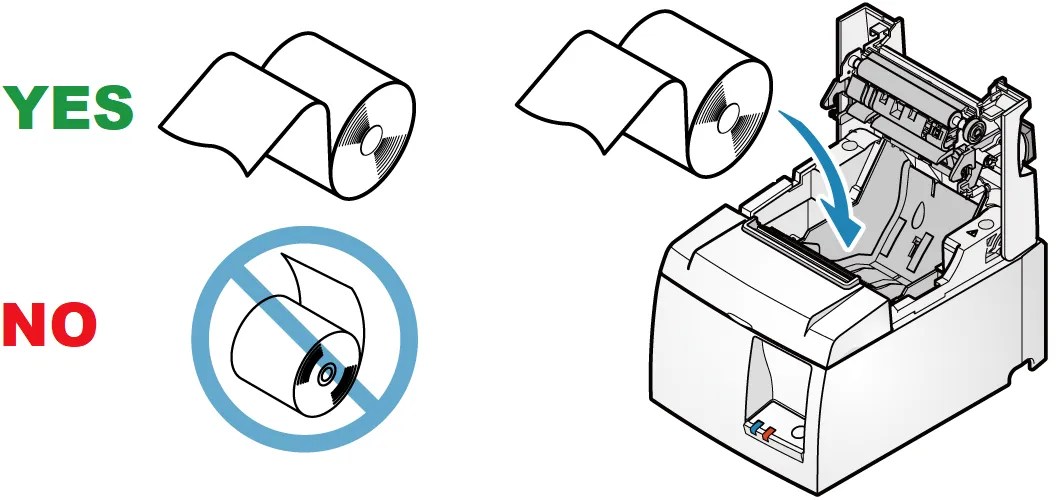 YES

NO