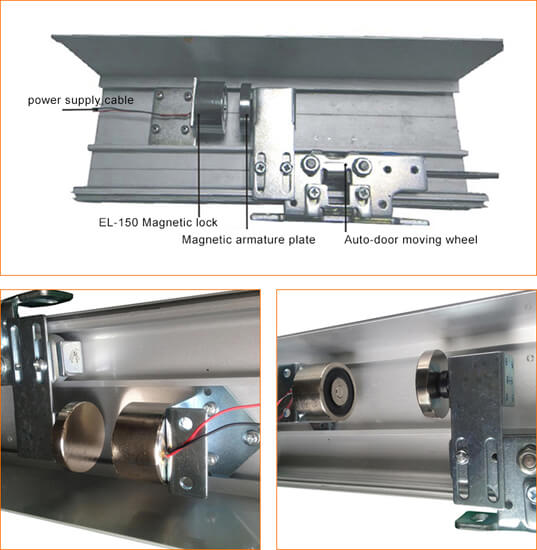 power supply cable

EL-150 Magnetic lock

Magnetic armature plate

Auto-door moving wheel