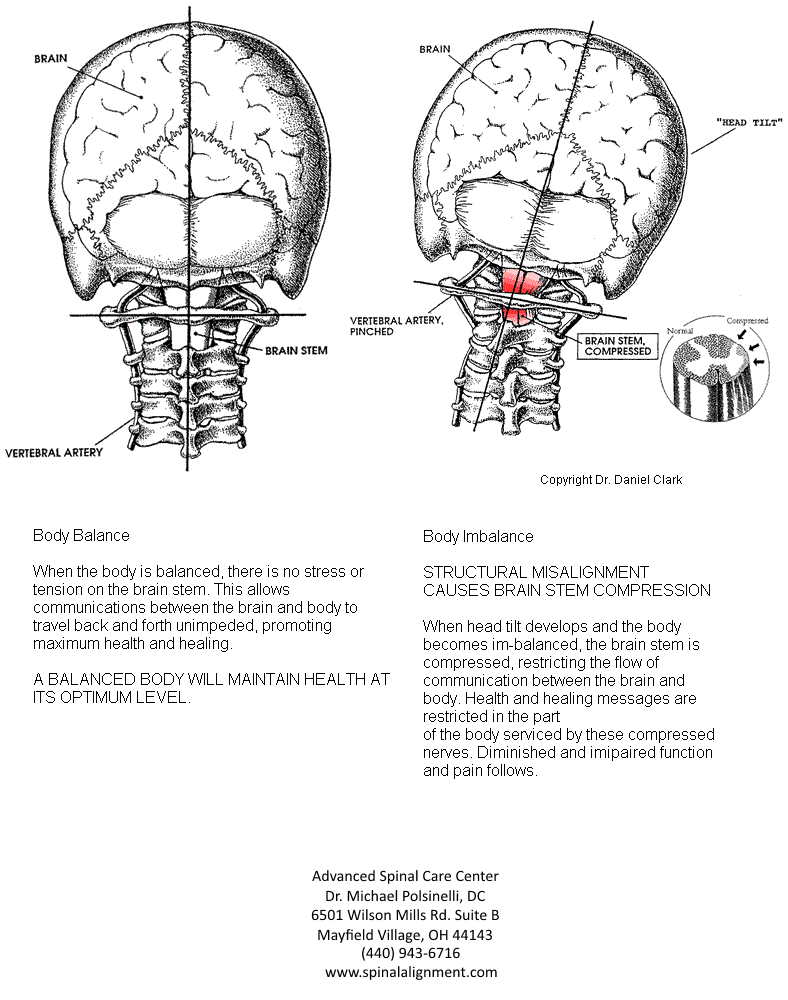 BRAIN

BRAIN STEM

VERTEBRAL ARTERY

BRAIN

"HEAD TILT"

VERTEBRAL ARTERY, PINCHED

BRAIN STEM, COMPRESSED

Normal

Compressed

Copyright Dr. Daniel Clark

Body Balance

When the body is balanced, there is no stress or tension on the brain stem. This allows communications between the brain and body to travel back and forth unimpeded, promoting maximum health and healing.

A BALANCED BODY WILL MAINTAIN HEALTH AT ITS OPTIMUM LEVEL.

Body Imbalance

STRUCTURAL MISALIGNMENT CAUSES BRAIN STEM COMPRESSION

When head tilt develops and the body becomes im-balanced, the brain stem is compressed, restricting the flow of communication between the brain and body. Health and healing messages are restricted in the part of the body serviced by these compressed nerves. Diminished and imipaired function and pain follows.

Advanced Spinal Care Center
Dr. Michael Polsinelli, DC
6501 Wilson Mills Rd. Suite B
Mayfield Village, OH 44143
(440) 943-6716
www.spinalalignment.com