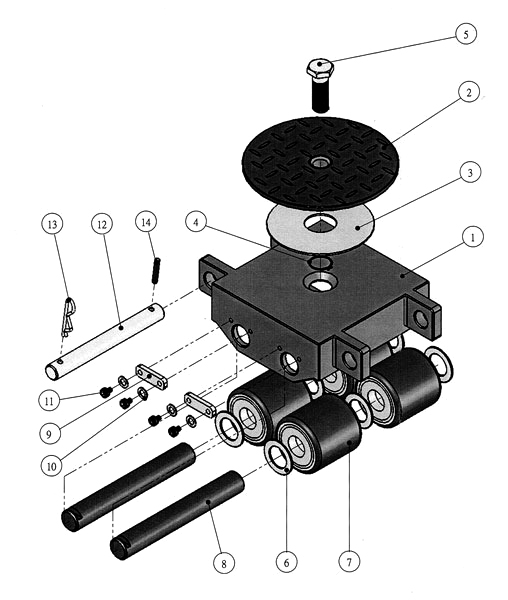 5
2
3
13
12
14
4
1
11
9
10
8
6
7