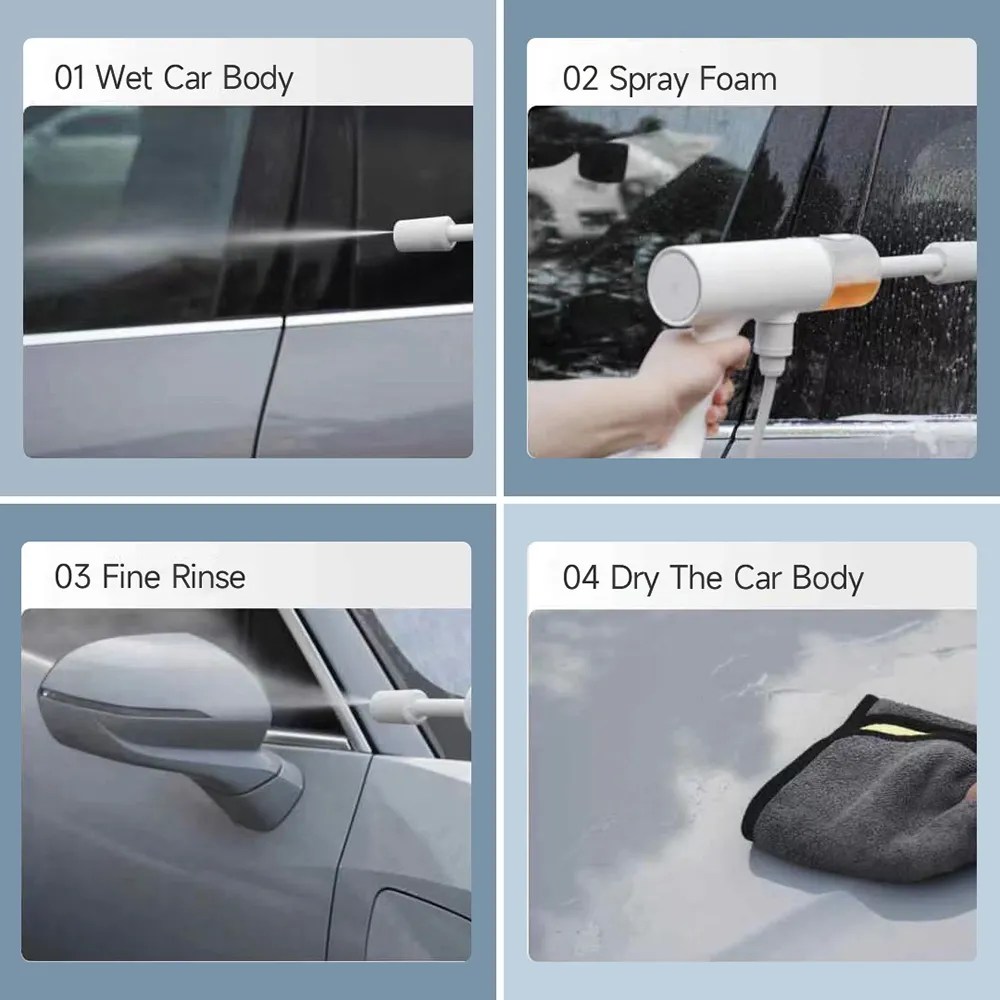 01 Wet Car Body

02 Spray Foam

03 Fine Rinse

04 Dry The Car Body