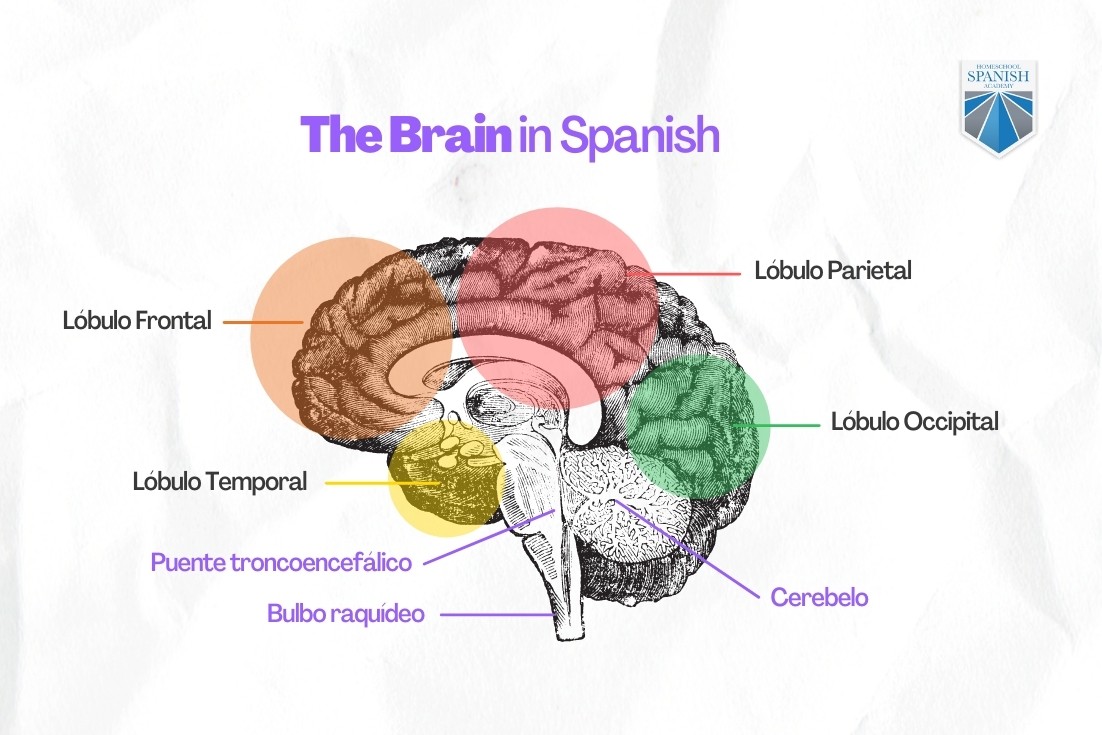 HOMESCHOOL SPANISH ACADEMY

The Brain in Spanish

Lóbulo Parietal

Lóbulo Frontal

Lóbulo Occipital

Lóbulo Temporal

Puente troncoencefálico

Cerebelo

Bulbo raquídeo