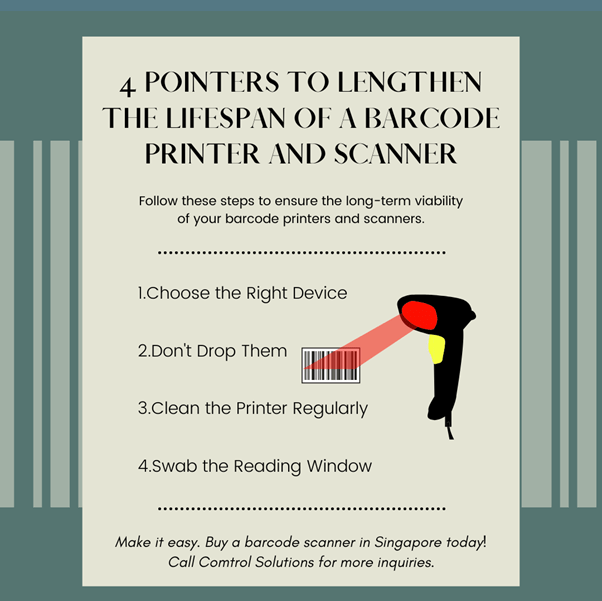 4 POINTERS TO LENGTHEN THE LIFESPAN OF A BARCODE PRINTER AND SCANNER

Follow these steps to ensure the long-term viability of your barcode printers and scanners.

1.Choose the Right Device

2.Don't Drop Them

3.Clean the Printer Regularly

4.Swab the Reading Window

Make it easy. Buy a barcode scanner in Singapore today! Call Comtrol Solutions for more inquiries.