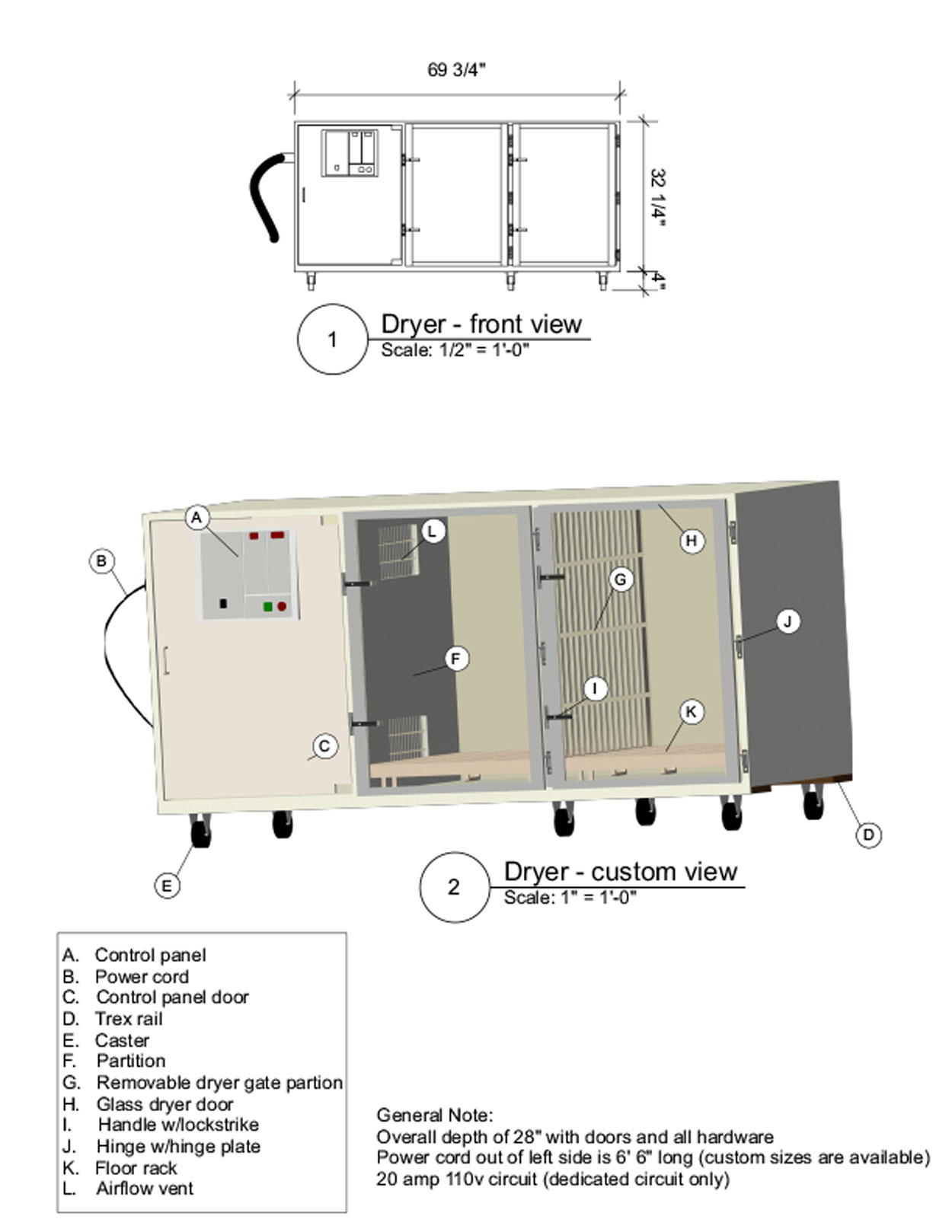 69 3/4"

32 1/4"

4"

1

Dryer - front view
Scale: 1/2" = 1'-0"

A

B

L

H

G

J

F

I

K

C

D

E

2

Dryer - custom view
Scale: 1" = 1'-0"

A. Control panel
B. Power cord
C. Control panel door
D. Trex rail
E. Caster
F. Partition
G. Removable dryer gate partion
H. Glass dryer door
I. Handle w/lockstrike
J. Hinge w/hinge plate
K. Floor rack
L. Airflow vent

General Note:
Overall depth of 28" with doors and all hardware
Power cord out of left side is 6' 6" long (custom sizes are available)
20 amp 110v circuit (dedicated circuit only)