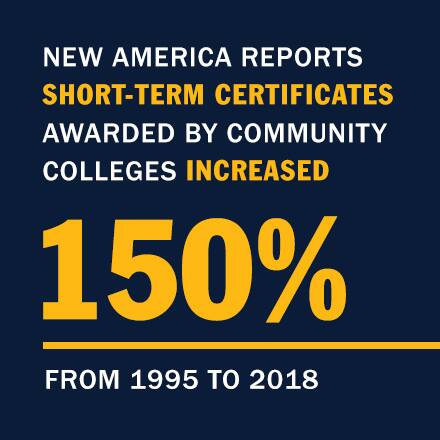 NEW AMERICA REPORTS SHORT-TERM CERTIFICATES AWARDED BY COMMUNITY COLLEGES INCREASED

150%

FROM 1995 TO 2018