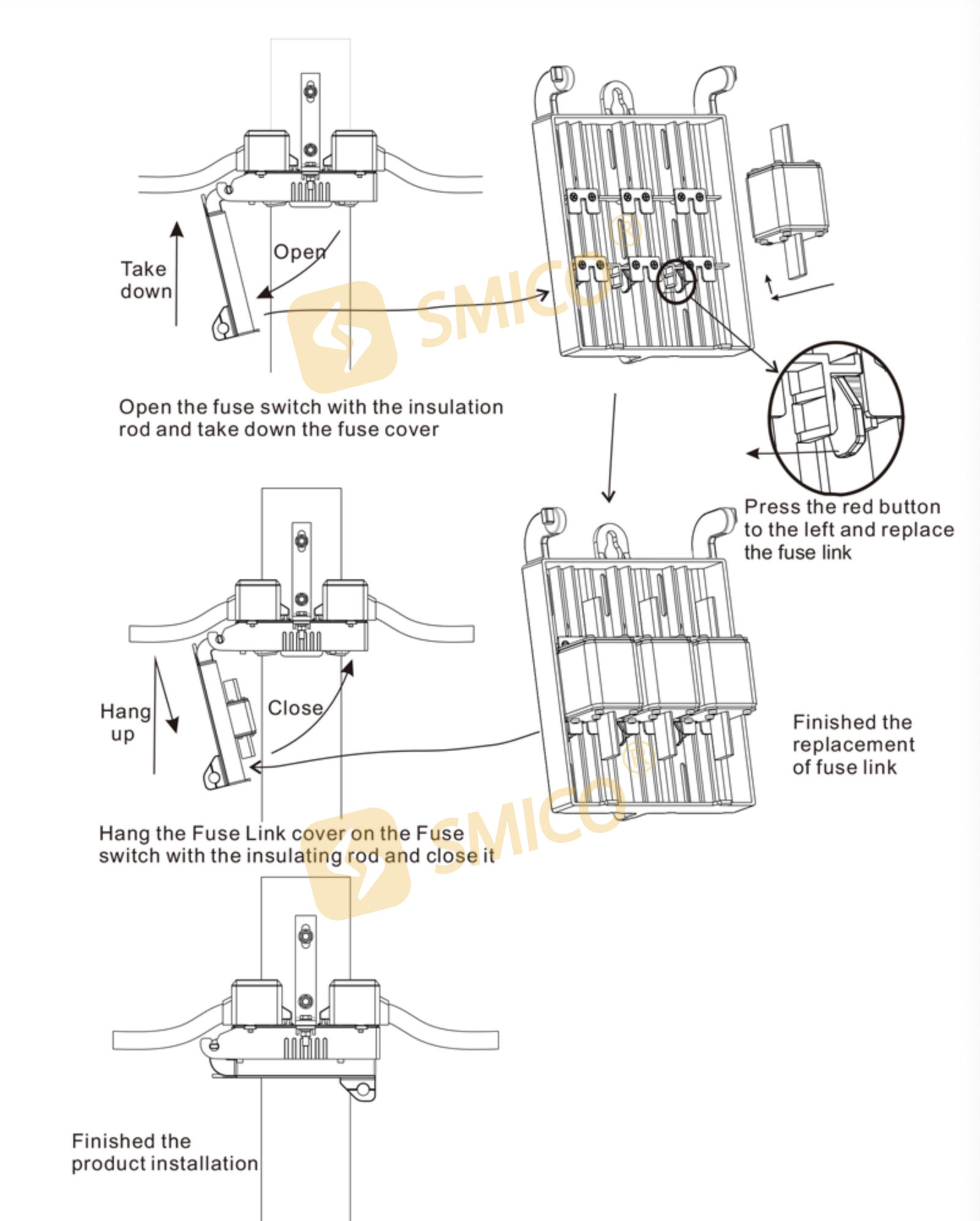 Take down

Open

SMICO®

Open the fuse switch with the insulation rod and take down the fuse cover

Press the red button to the left and replace the fuse link

Hang up

Close

Finished the replacement of fuse link

SMICO®

Hang the Fuse Link cover on the Fuse switch with the insulating rod and close it

Finished the product installation