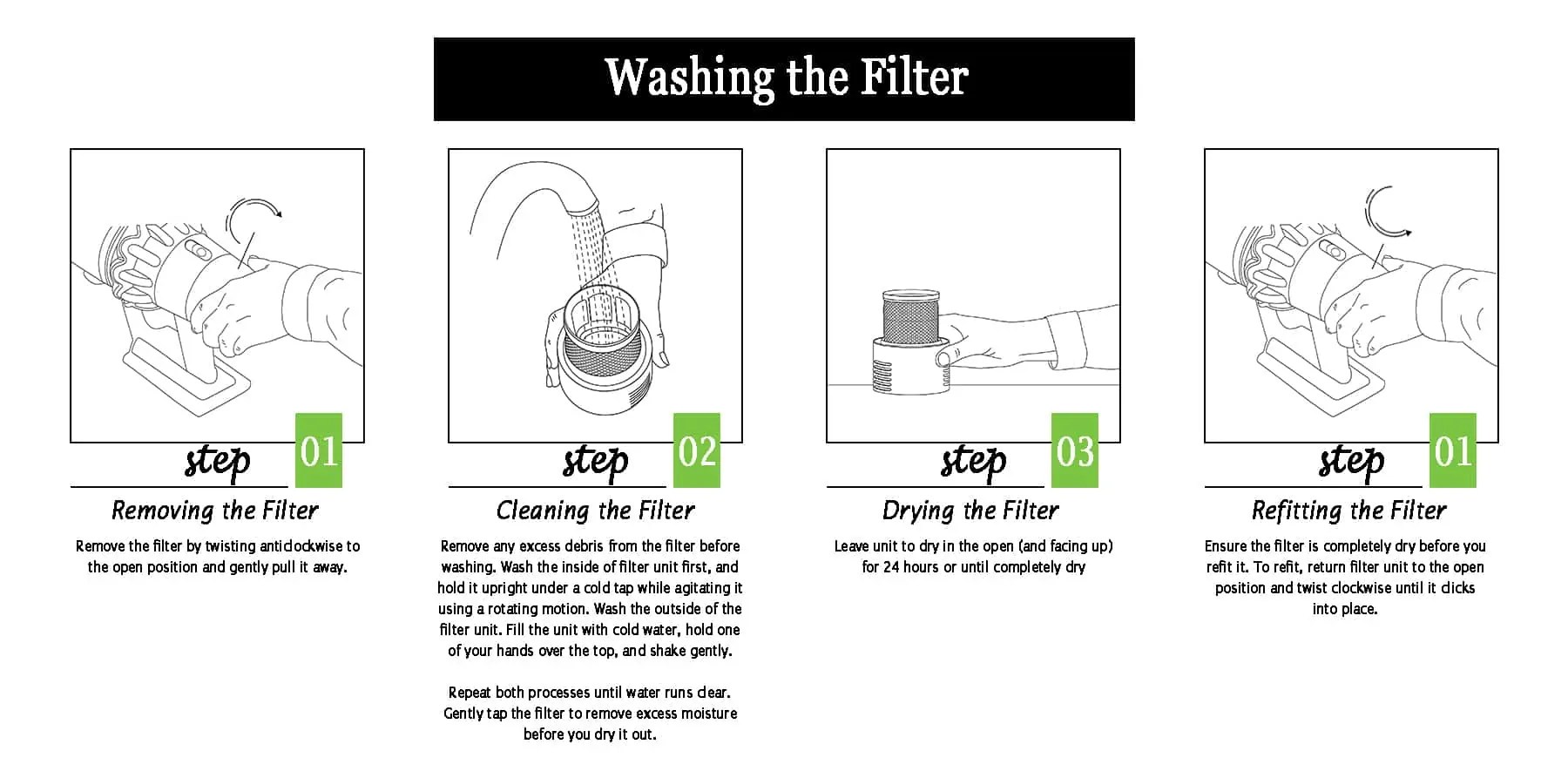 Washing the Filter

step 01

Removing the Filter

Remove the filter by twisting anticlockwise to the open position and gently pull it away.

step 02

Cleaning the Filter

Remove any excess debris from the filter before washing. Wash the inside of filter unit first, and hold it upright under a cold tap while agitating it using a rotating motion. Wash the outside of the filter unit. Fill the unit with cold water, hold one of your hands over the top, and shake gently.

Repeat both processes until water runs clear. Gently tap the filter to remove excess moisture before you dry it out.

step 03

Drying the Filter

Leave unit to dry in the open (and facing up) for 24 hours or until completely dry

step 01

Refitting the Filter

Ensure the filter is completely dry before you refit it. To refit, return filter unit to the open position and twist clockwise until it clicks into place.