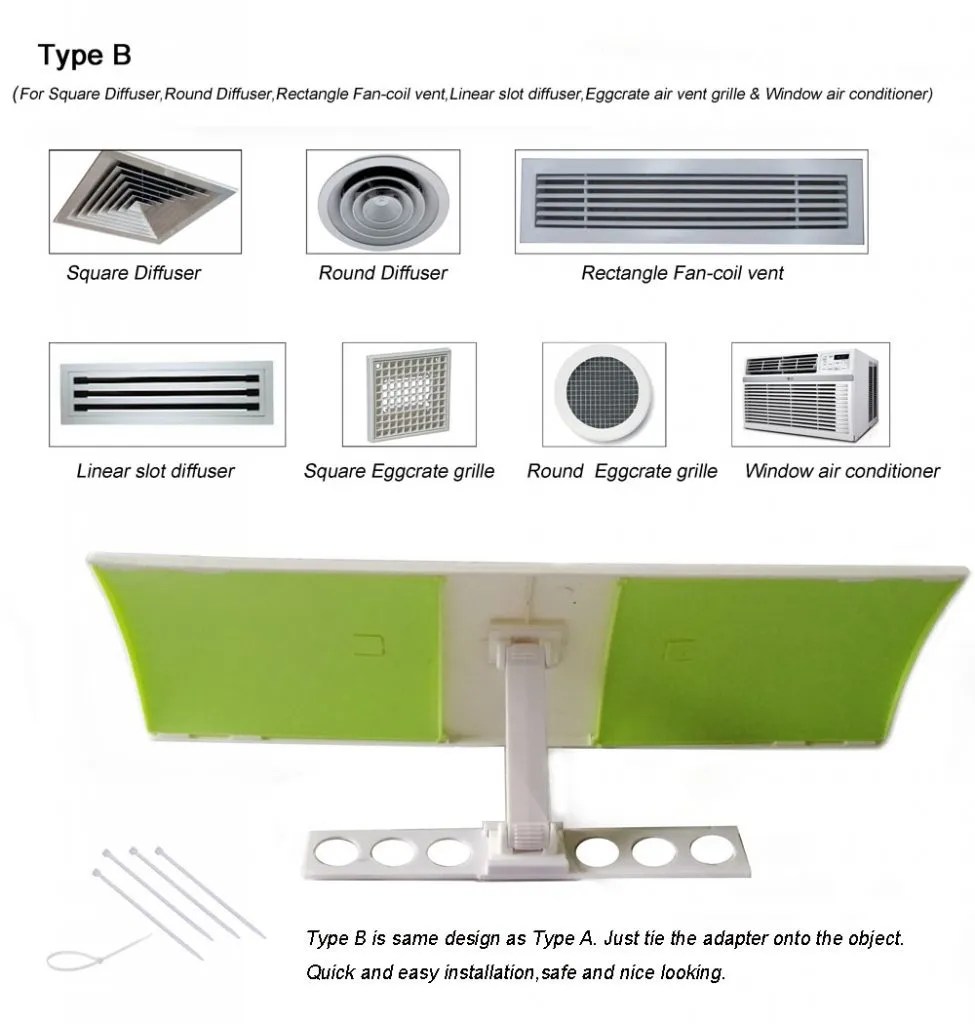 Type B

(For Square Diffuser,Round Diffuser,Rectangle Fan-coil vent,Linear slot diffuser,Eggcrate air vent grille & Window air conditioner)

Square Diffuser

Round Diffuser

Rectangle Fan-coil vent

Linear slot diffuser

Square Eggcrate grille

Round Eggcrate grille

Window air conditioner

Type B is same design as Type A. Just tie the adapter onto the object. Quick and easy installation,safe and nice looking.