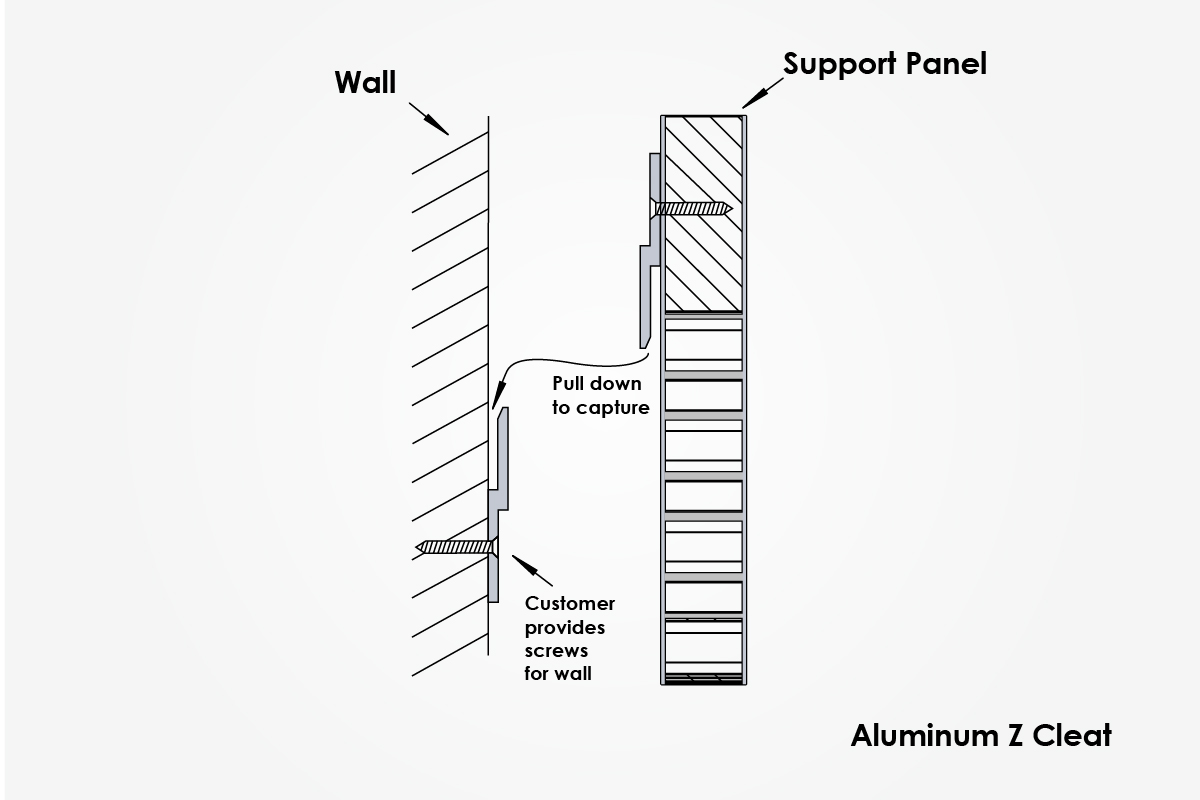 Wall

Support Panel

Pull down to capture

Customer provides screws for wall

Aluminum Z Cleat