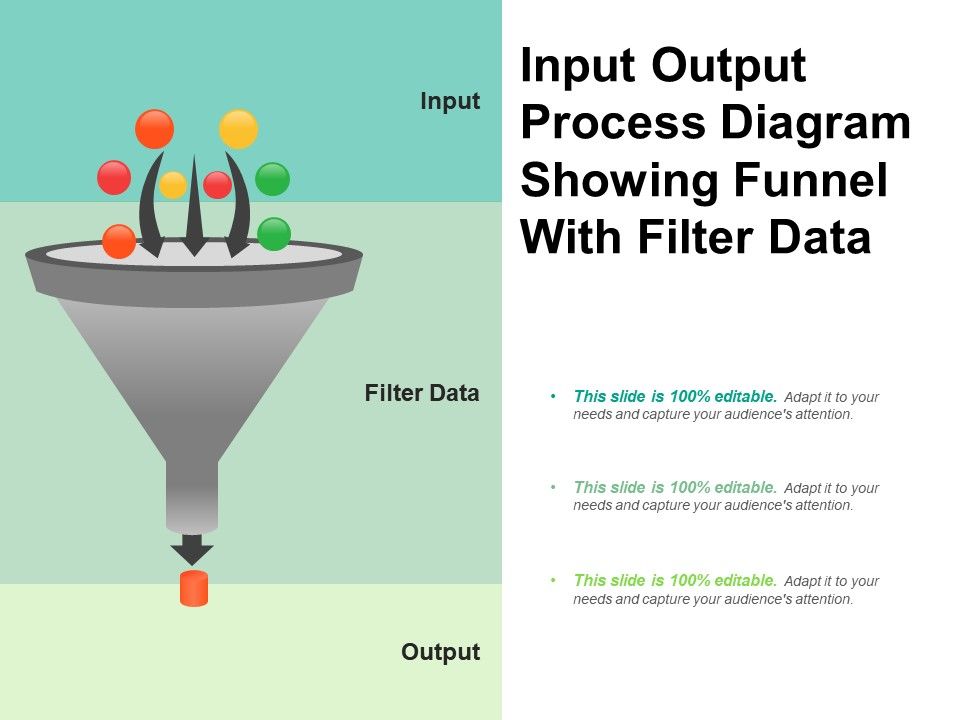 Input

Filter Data

Output

Input Output Process Diagram Showing Funnel With Filter Data

• This slide is 100% editable. Adapt it to your needs and capture your audience's attention.

• This slide is 100% editable. Adapt it to your needs and capture your audience's attention.

• This slide is 100% editable. Adapt it to your needs and capture your audience's attention.