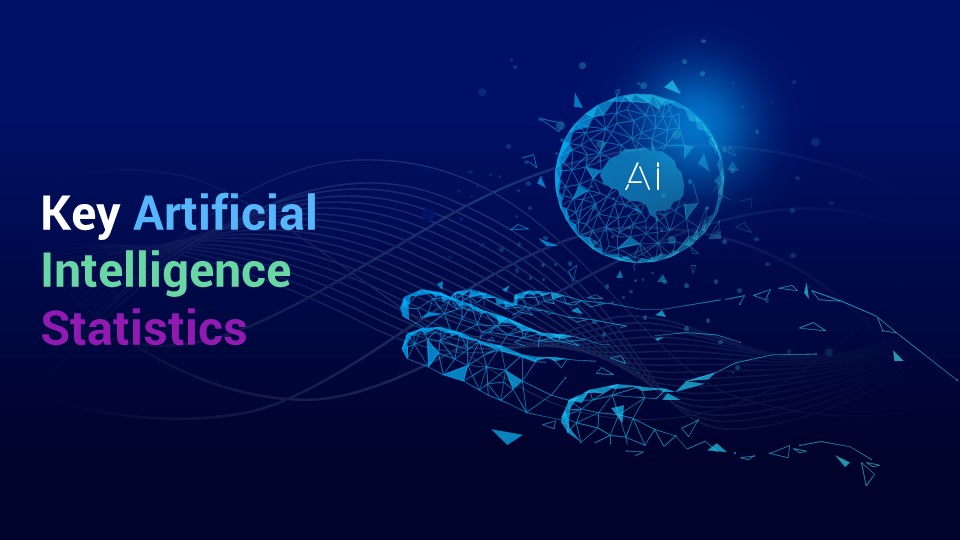 Key Artificial Intelligence Statistics

AI