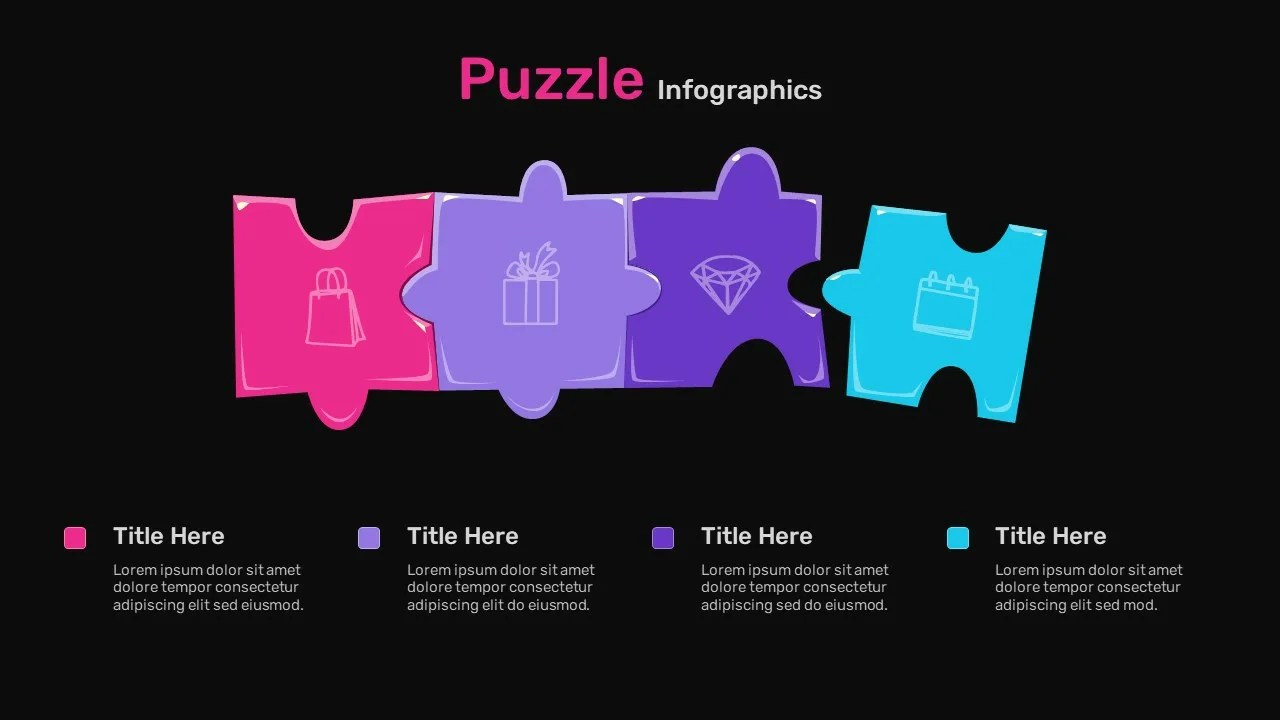 Puzzle Infographics

Title Here
Lorem ipsum dolor sit amet dolore tempor consectetur adipiscing elit sed eiusmod.

Title Here
Lorem ipsum dolor sit amet dolore tempor consectetur adipiscing elit do eiusmod.

Title Here
Lorem ipsum dolor sit amet dolore tempor consectetur adipiscing sed do eiusmod.

Title Here
Lorem ipsum dolor sit amet dolore tempor consectetur adipiscing elit sed mod.