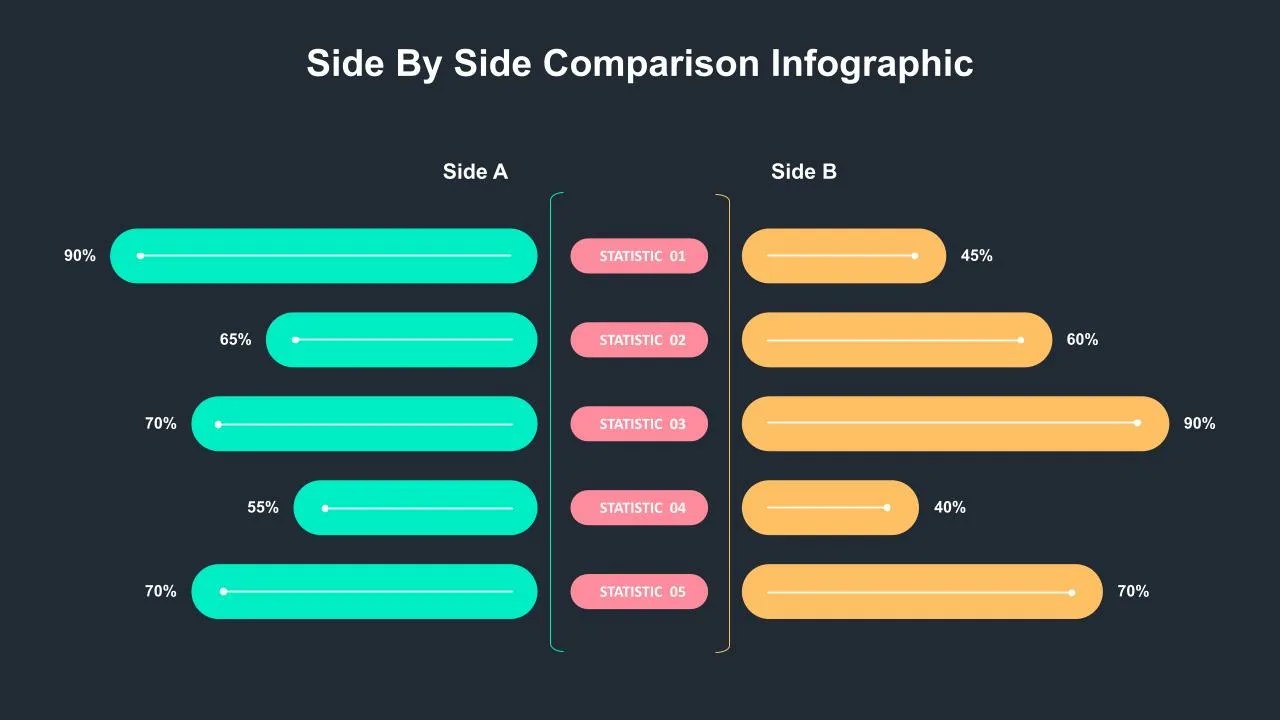 Side By Side Comparison Infographic

Side A

Side B

90%
STATISTIC 01
45%

65%
STATISTIC 02
60%

70%
STATISTIC 03
90%

55%
STATISTIC 04
40%

70%
STATISTIC 05
70%