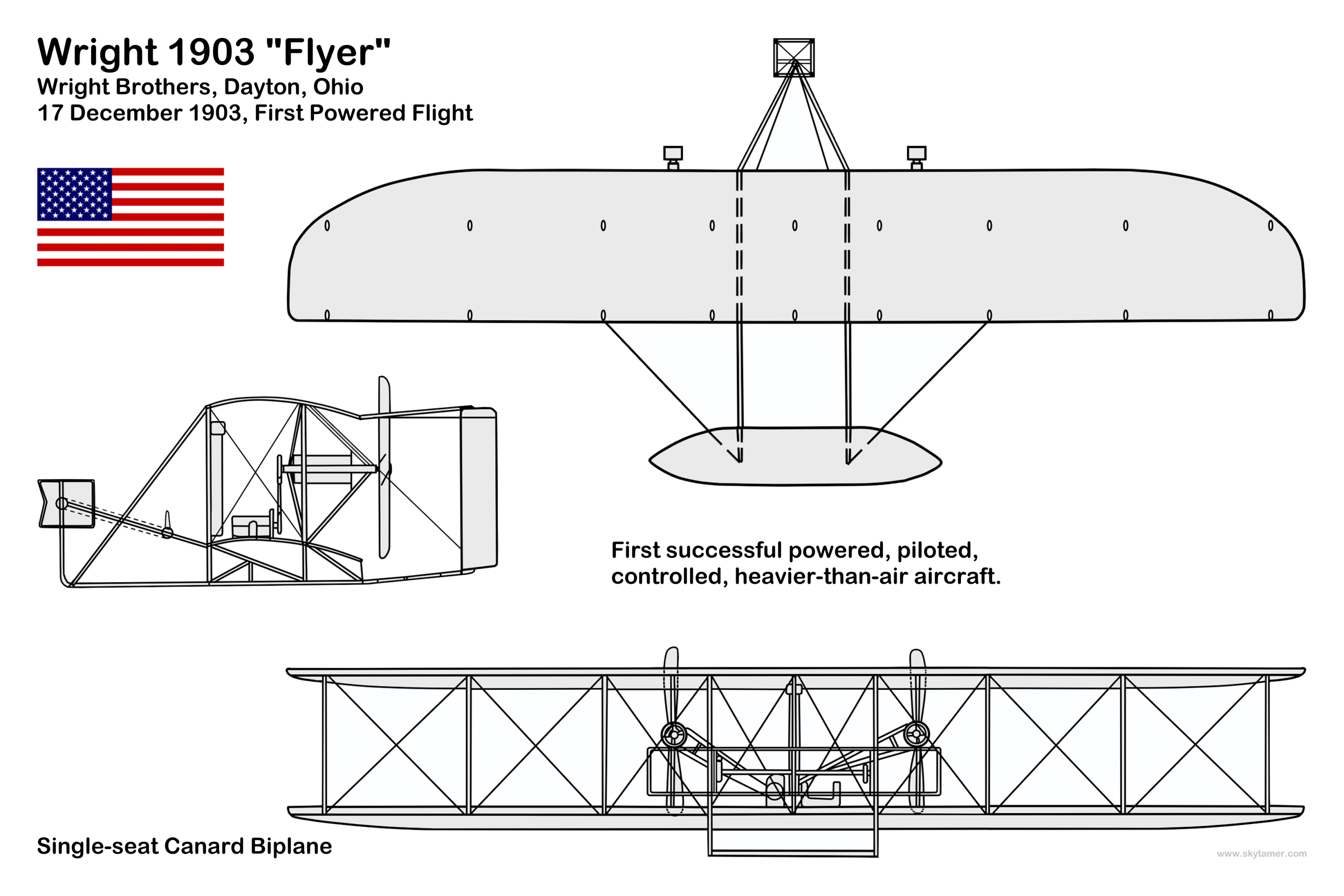 Wright 1903 "Flyer"
Wright Brothers, Dayton, Ohio
17 December 1903, First Powered Flight

First successful powered, piloted, controlled, heavier-than-air aircraft.

Single-seat Canard Biplane

www.skytamer.com