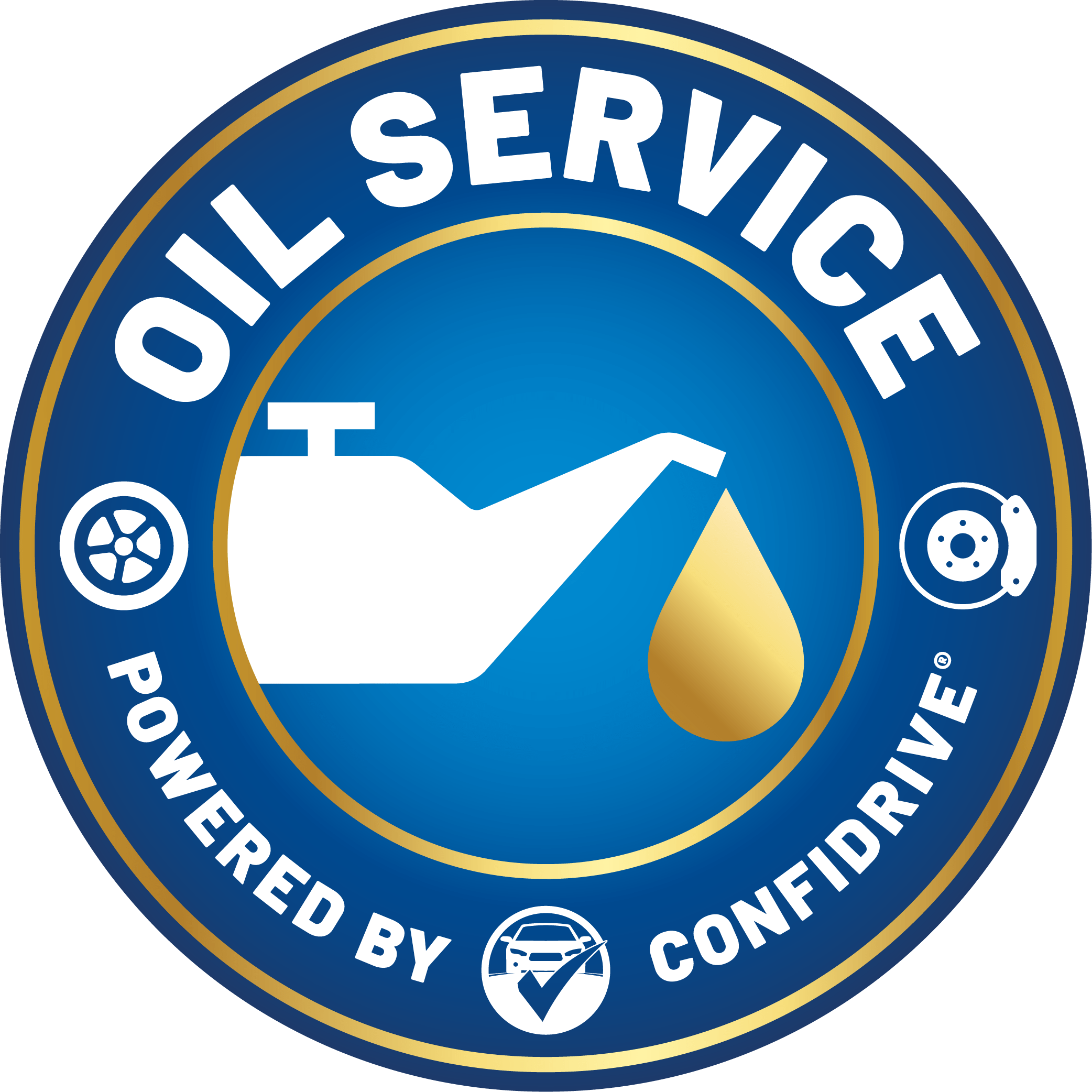 OIL SERVICE

POWERED BY CONFIDRIVE®